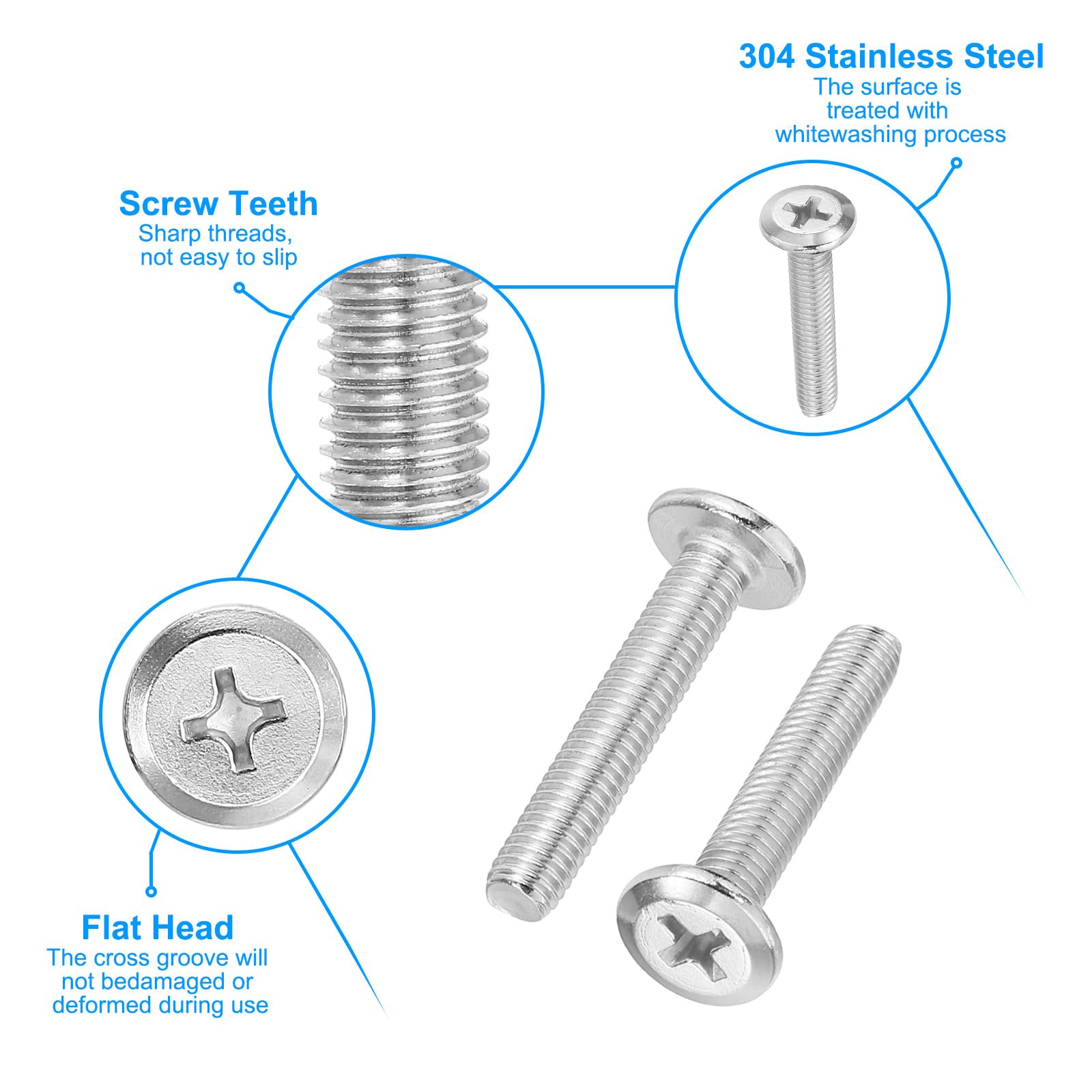 304 Stainless Steel
The surface is treated with whitewashing process

Screw Teeth
Sharp threads, not easy to slip

Flat Head
The cross groove will not bedamaged or deformed during use