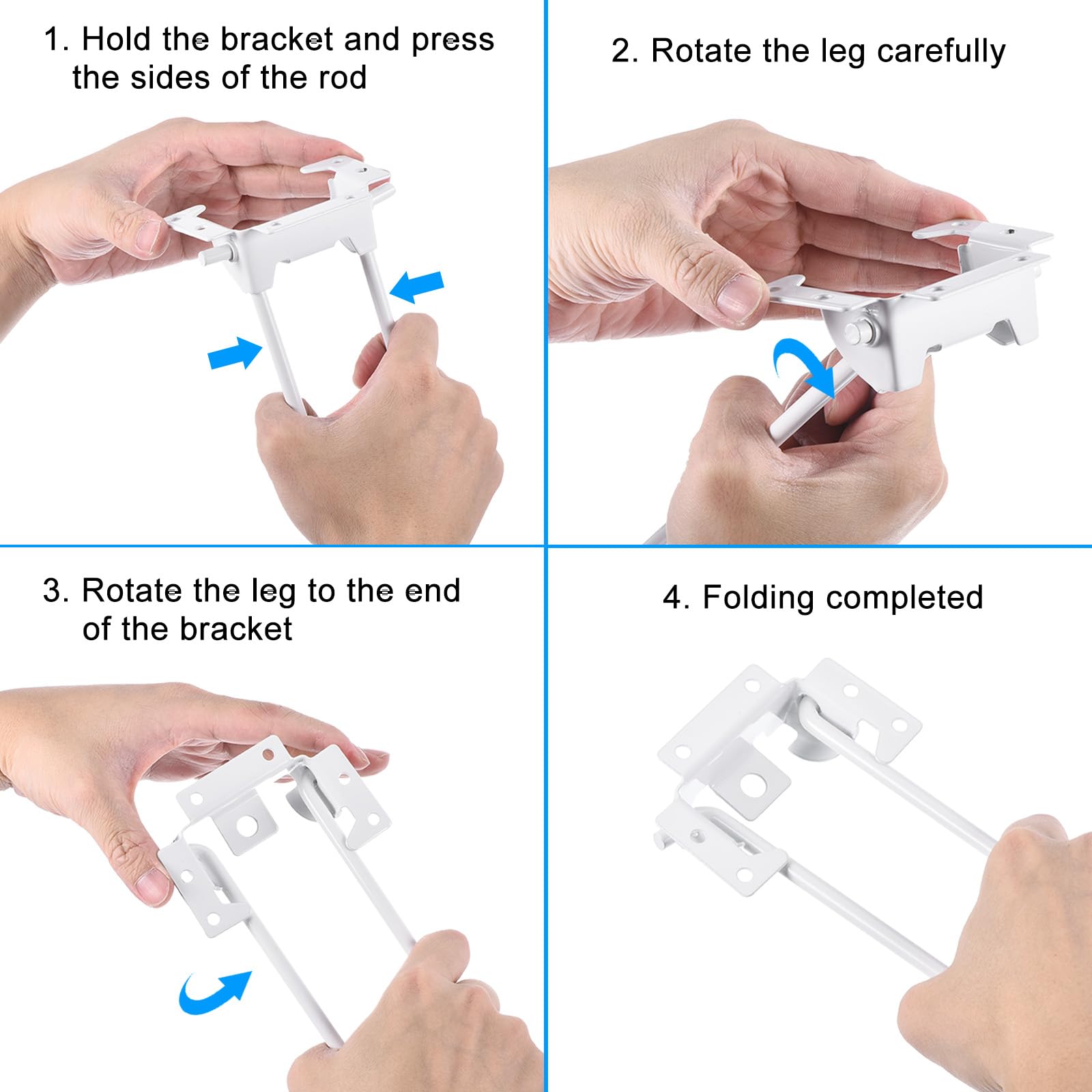 1. Hold the bracket and press the sides of the rod

2. Rotate the leg carefully

3. Rotate the leg to the end of the bracket

4. Folding completed