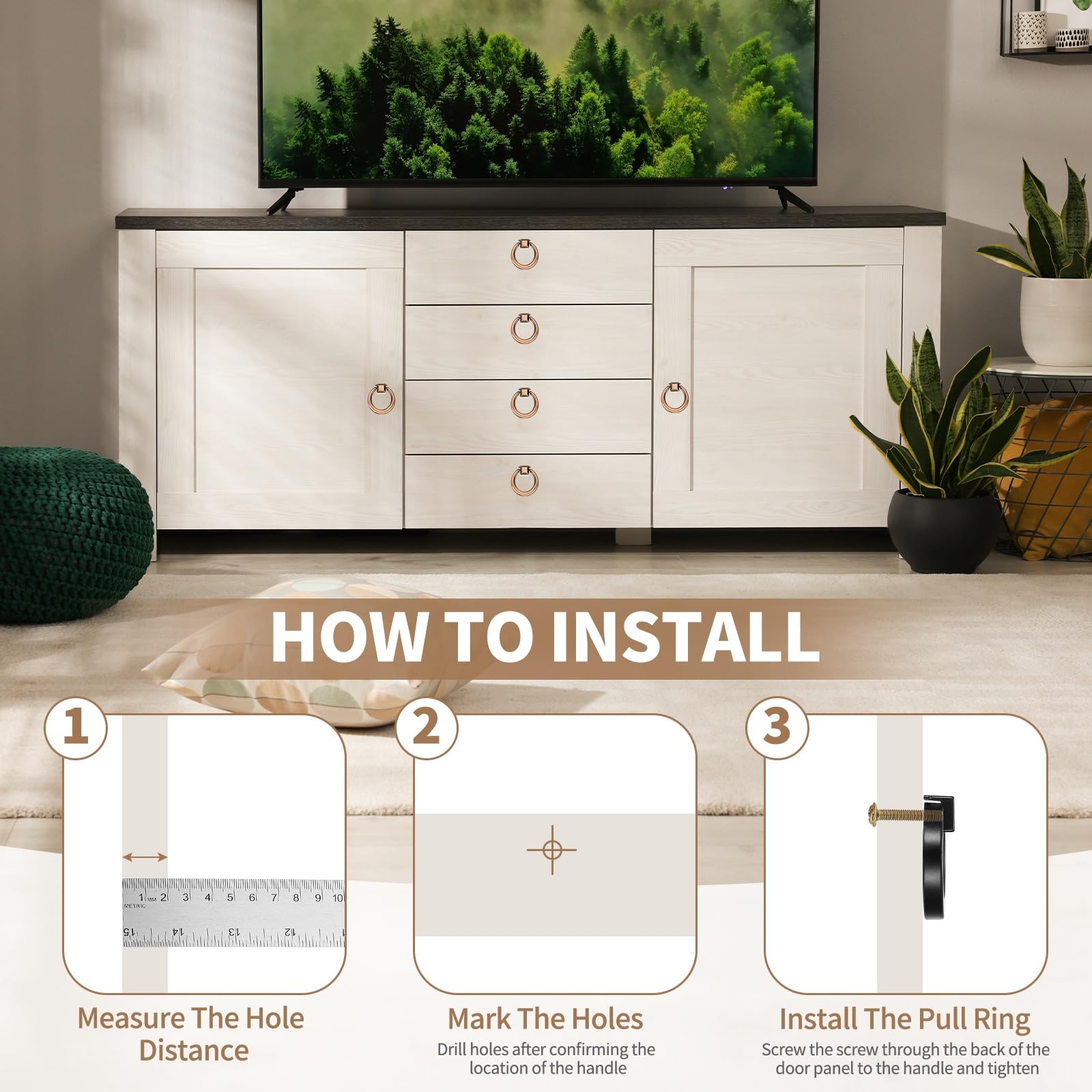 HOW TO INSTALL

1

1 MM 2 3 4 5 6 7 8 9 10
METRIC
15 14 13 12

Measure The Hole Distance

2

Mark The Holes
Drill holes after confirming the location of the handle

3

Install The Pull Ring
Screw the screw through the back of the door panel to the handle and tighten