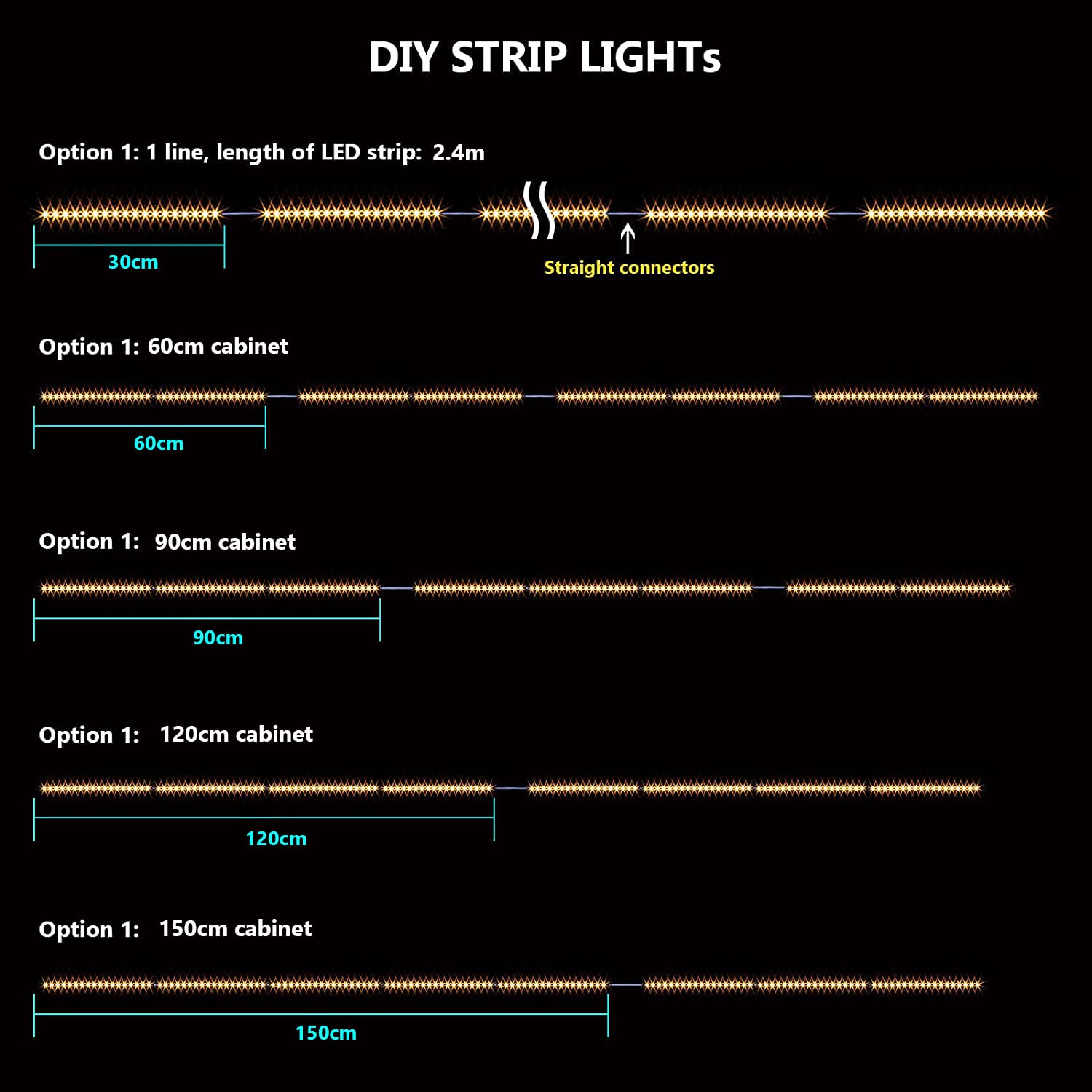 DIY STRIP LIGHTs

Option 1: 1 line, length of LED strip: 2.4m

30cm

Straight connectors

Option 1: 60cm cabinet

60cm

Option 1: 90cm cabinet

90cm

Option 1: 120cm cabinet

120cm

Option 1: 150cm cabinet

150cm