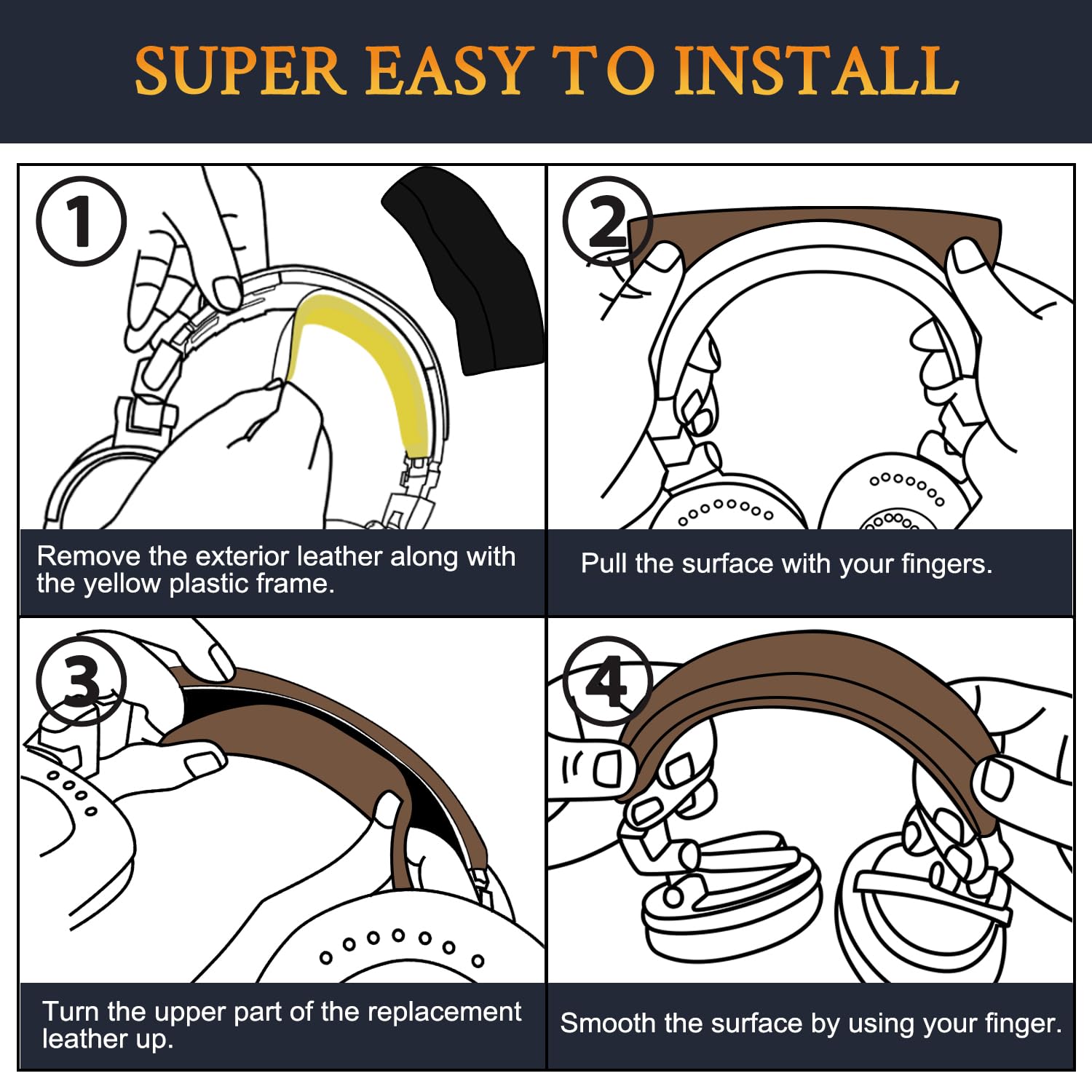 SUPER EASY TO INSTALL

1

Remove the exterior leather along with the yellow plastic frame.

2

Pull the surface with your fingers.

3

Turn the upper part of the replacement leather up.

4

Smooth the surface by using your finger.