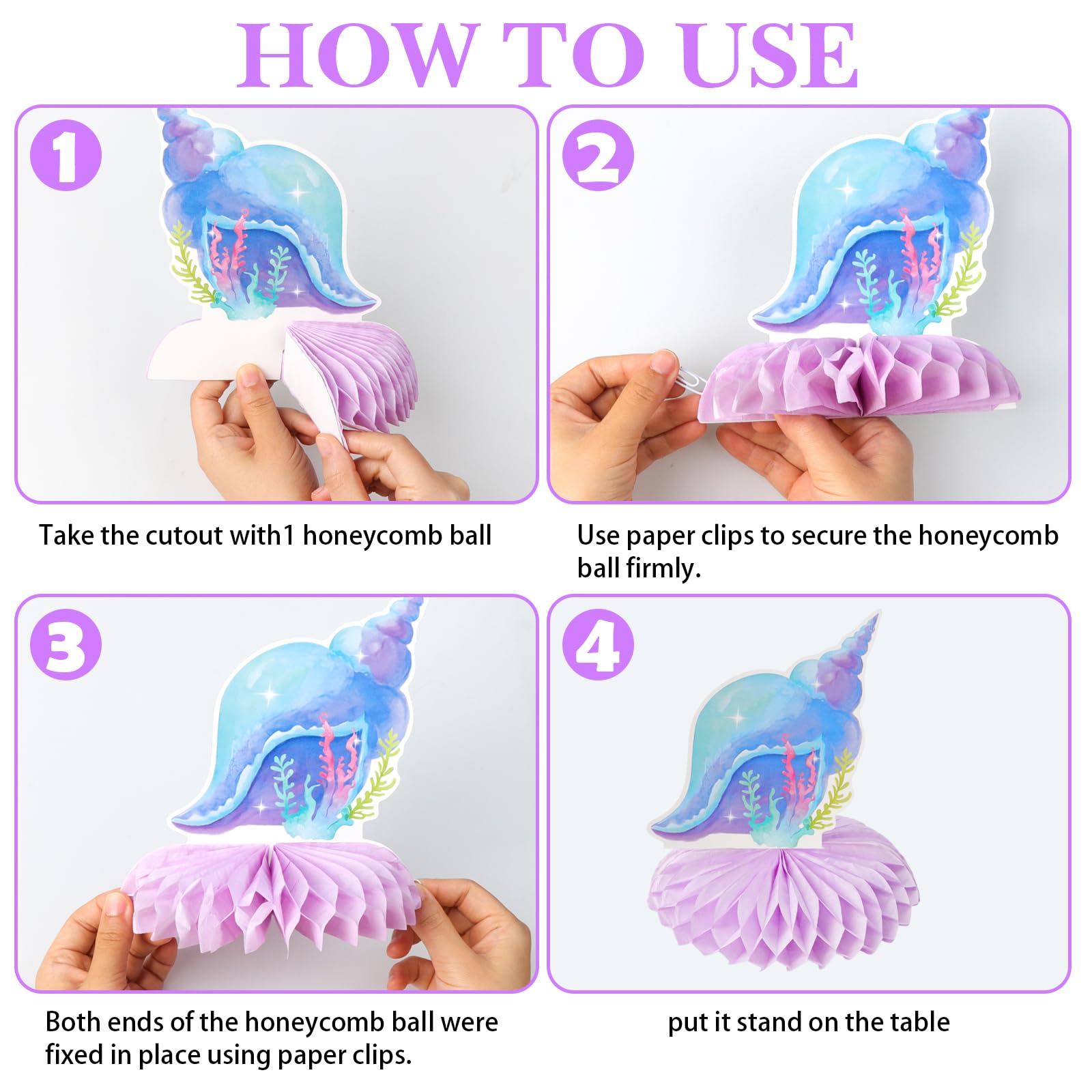 HOW TO USE

1

Take the cutout with1 honeycomb ball

2

Use paper clips to secure the honeycomb ball firmly.

3

Both ends of the honeycomb ball were fixed in place using paper clips.

4

put it stand on the table