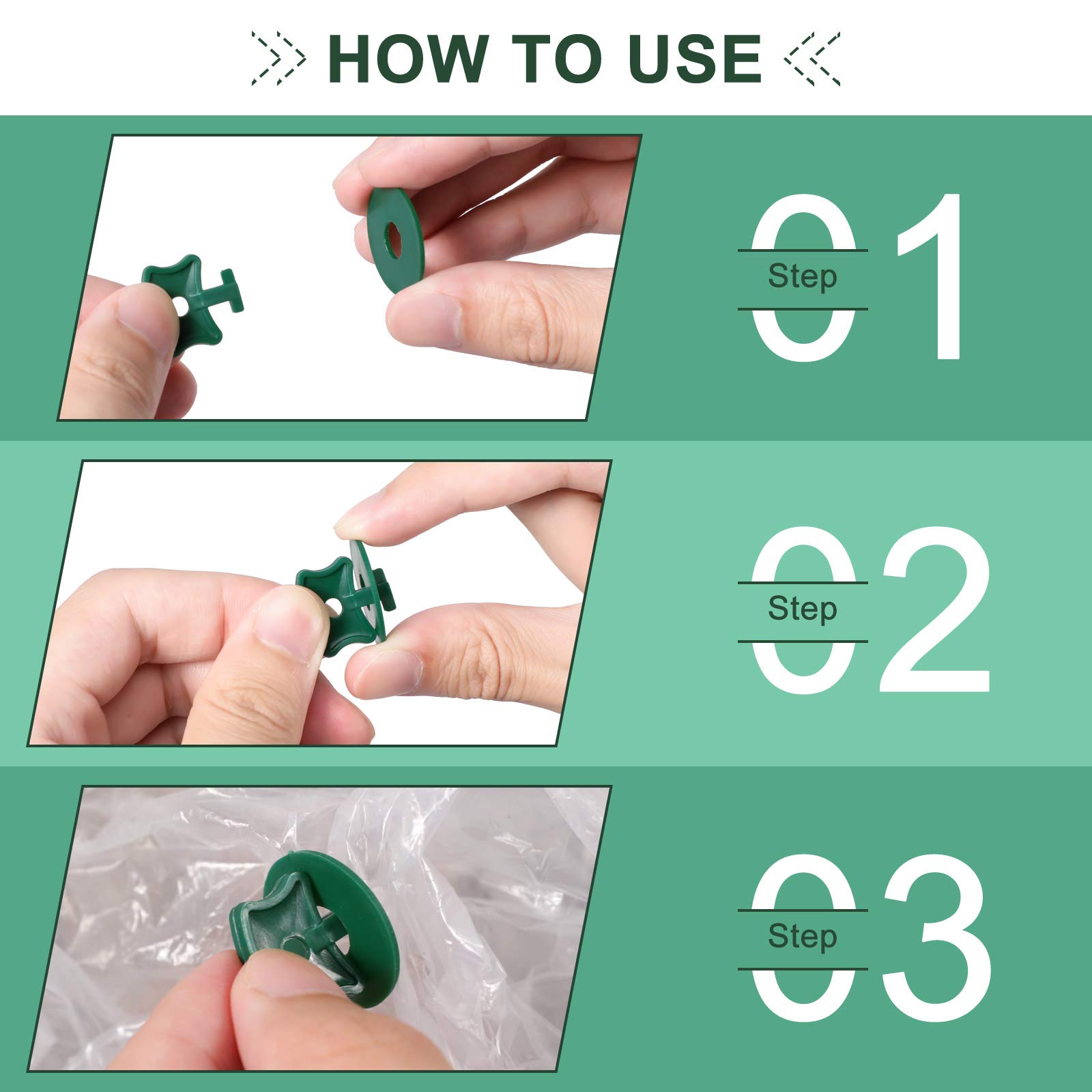 HOW TO USE

Step 01

Step 02

Step 03