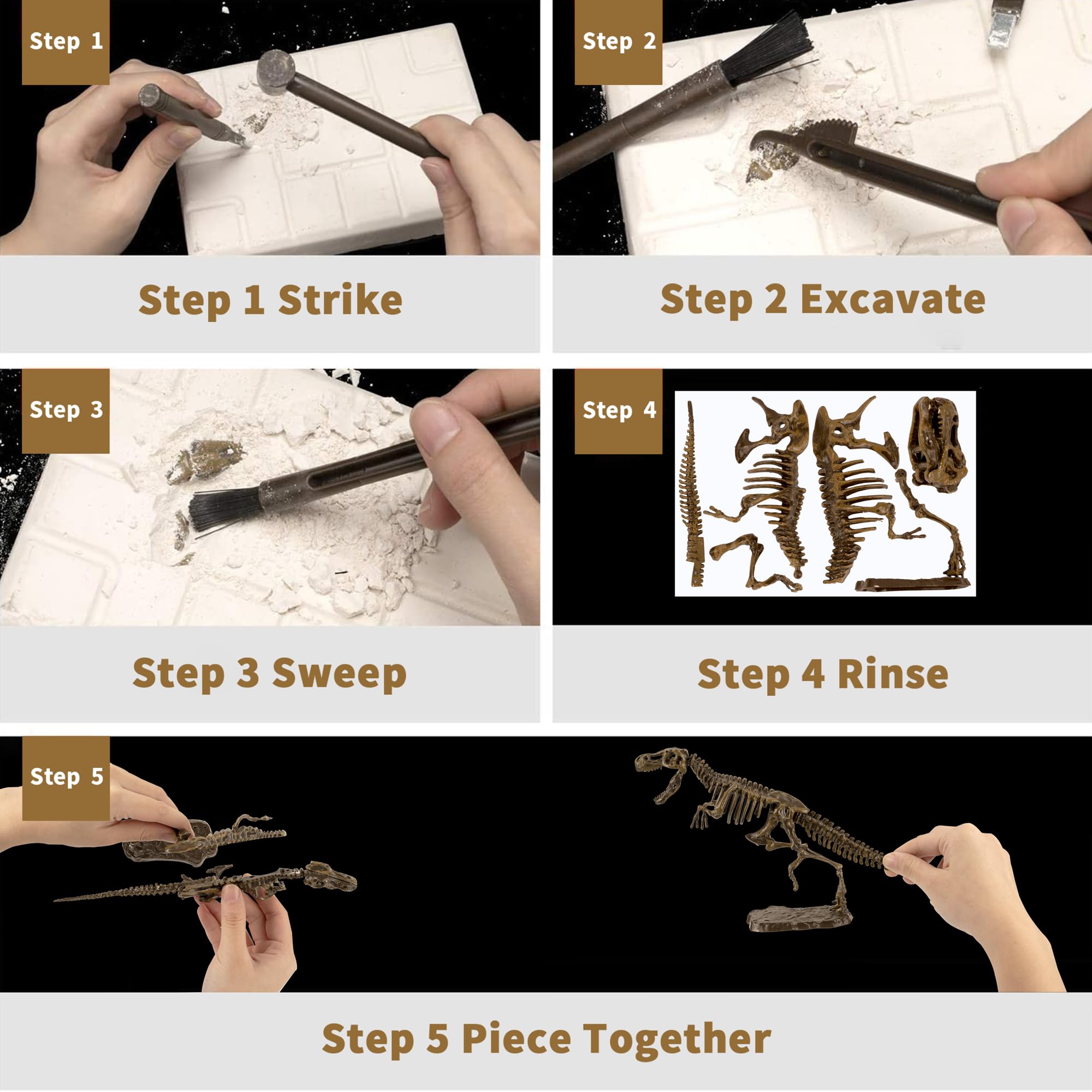 Step 1

Step 1 Strike

Step 2

Step 2 Excavate

Step 3

Step 3 Sweep

Step 4

Step 4 Rinse

Step 5

Step 5 Piece Together