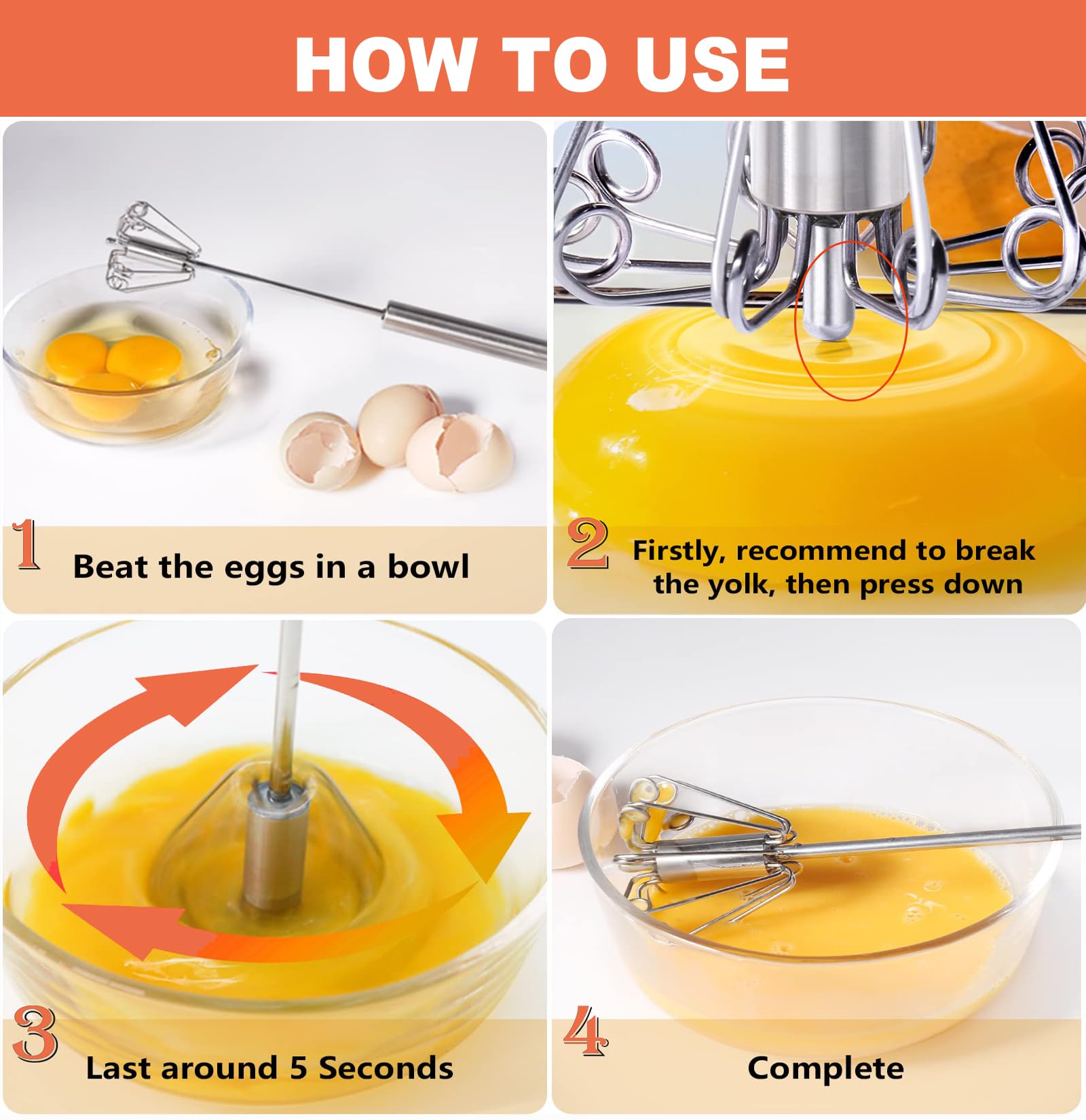 HOW TO USE

1 Beat the eggs in a bowl

2 Firstly, recommend to break the yolk, then press down

3 Last around 5 Seconds

4 Complete