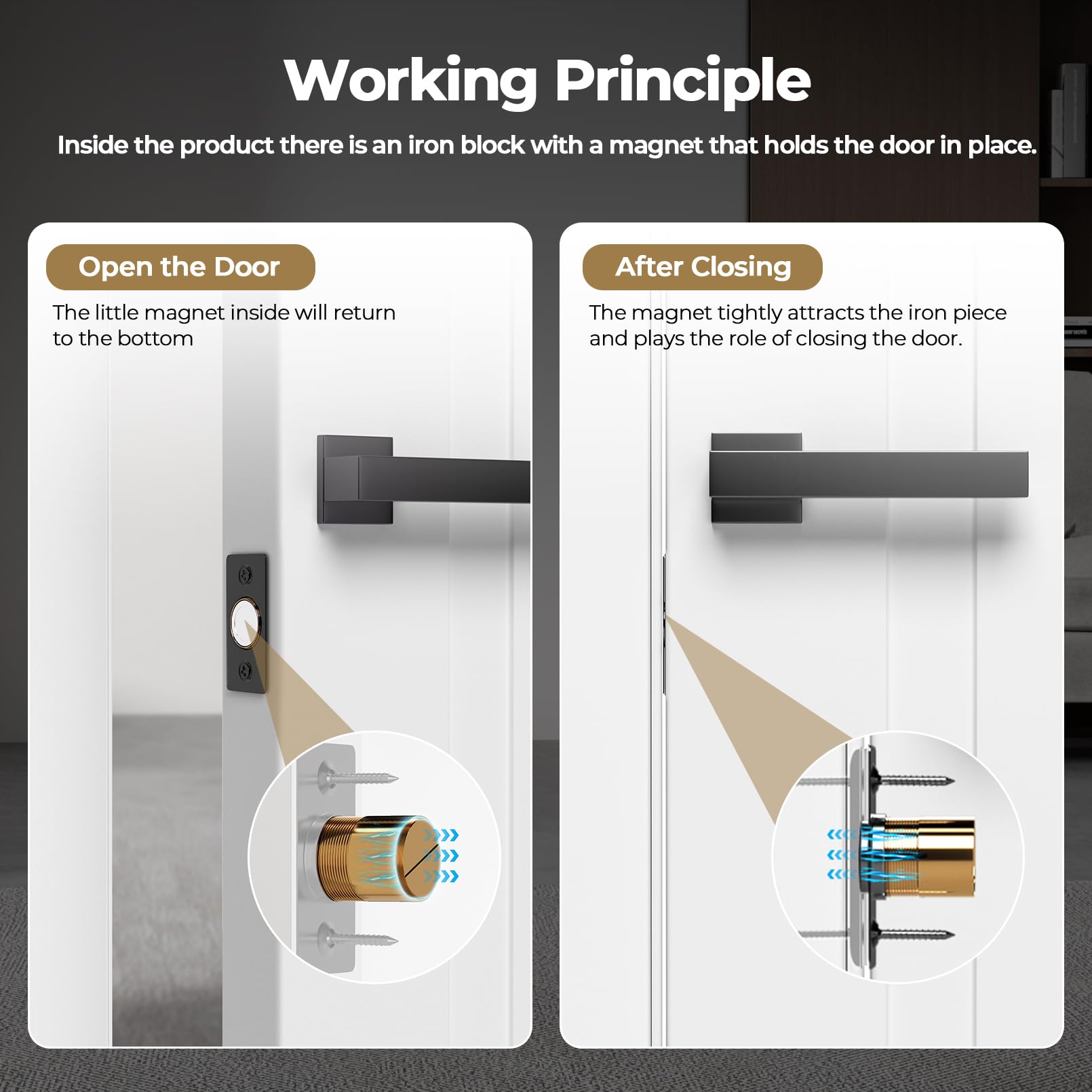 Working Principle

Inside the product there is an iron block with a magnet that holds the door in place.

Open the Door

The little magnet inside will return to the bottom

After Closing

The magnet tightly attracts the iron piece and plays the role of closing the door.