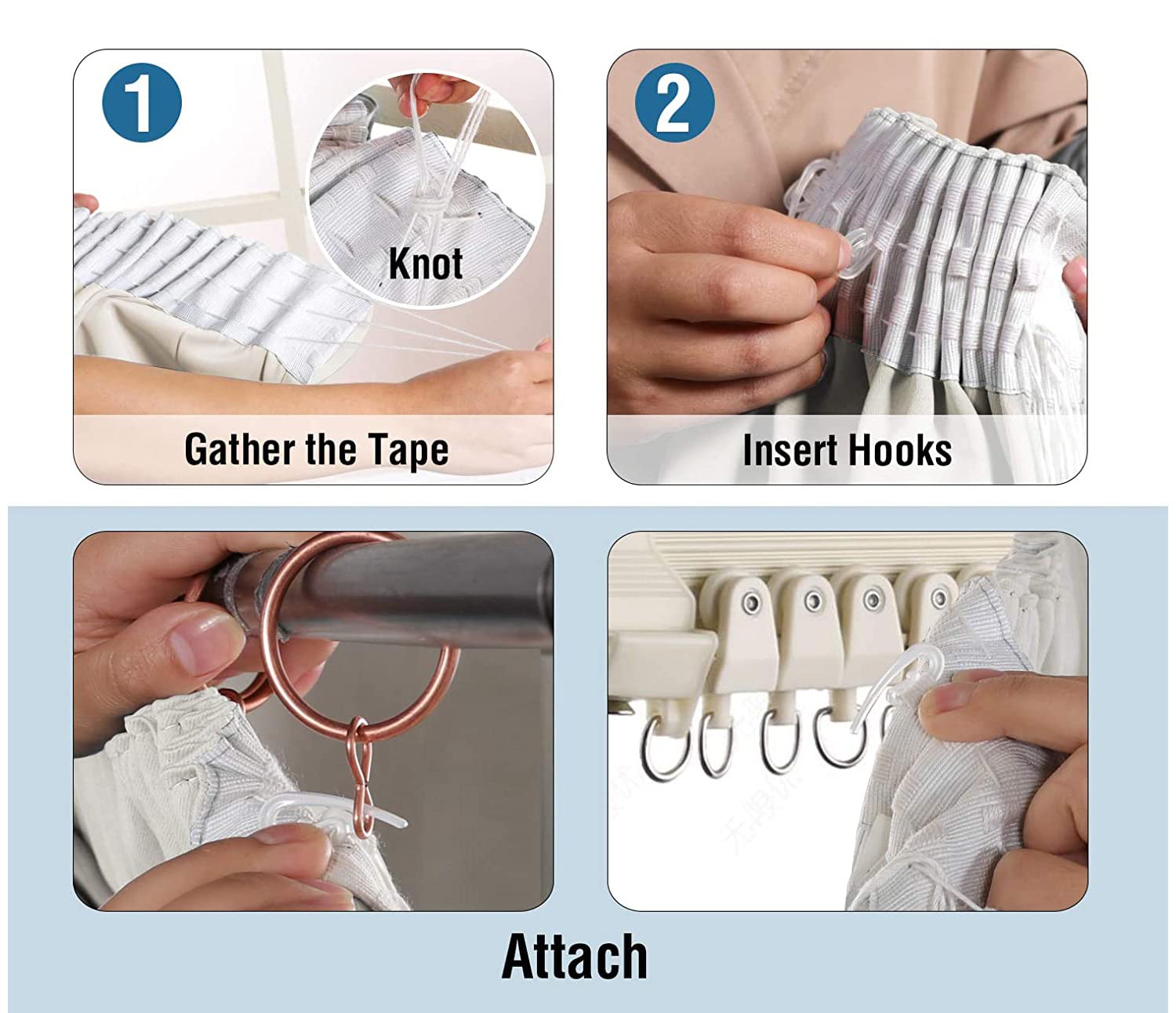 1

Knot

Gather the Tape

2

Insert Hooks

Attach