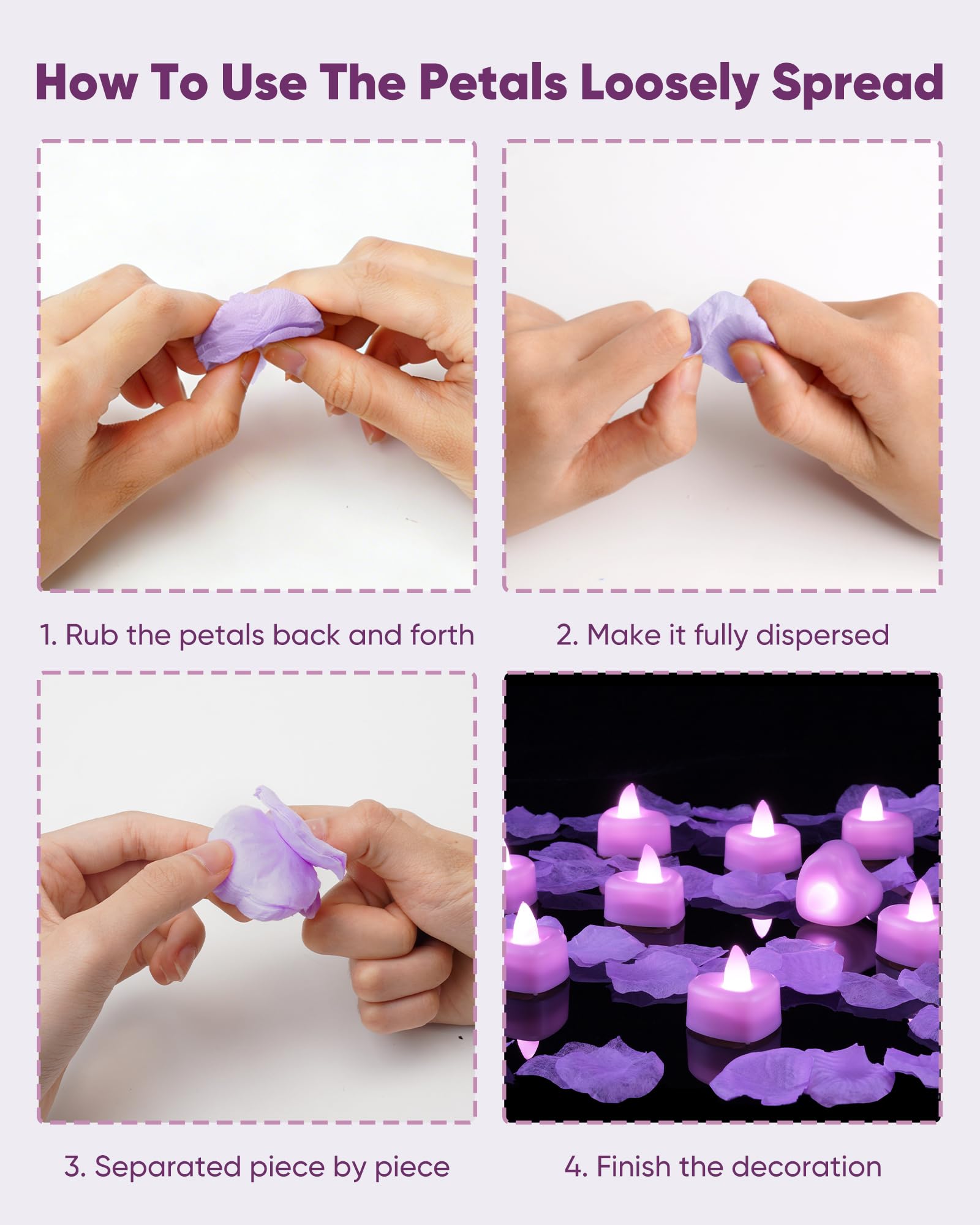 How To Use The Petals Loosely Spread

1. Rub the petals back and forth

2. Make it fully dispersed

3. Separated piece by piece

4. Finish the decoration