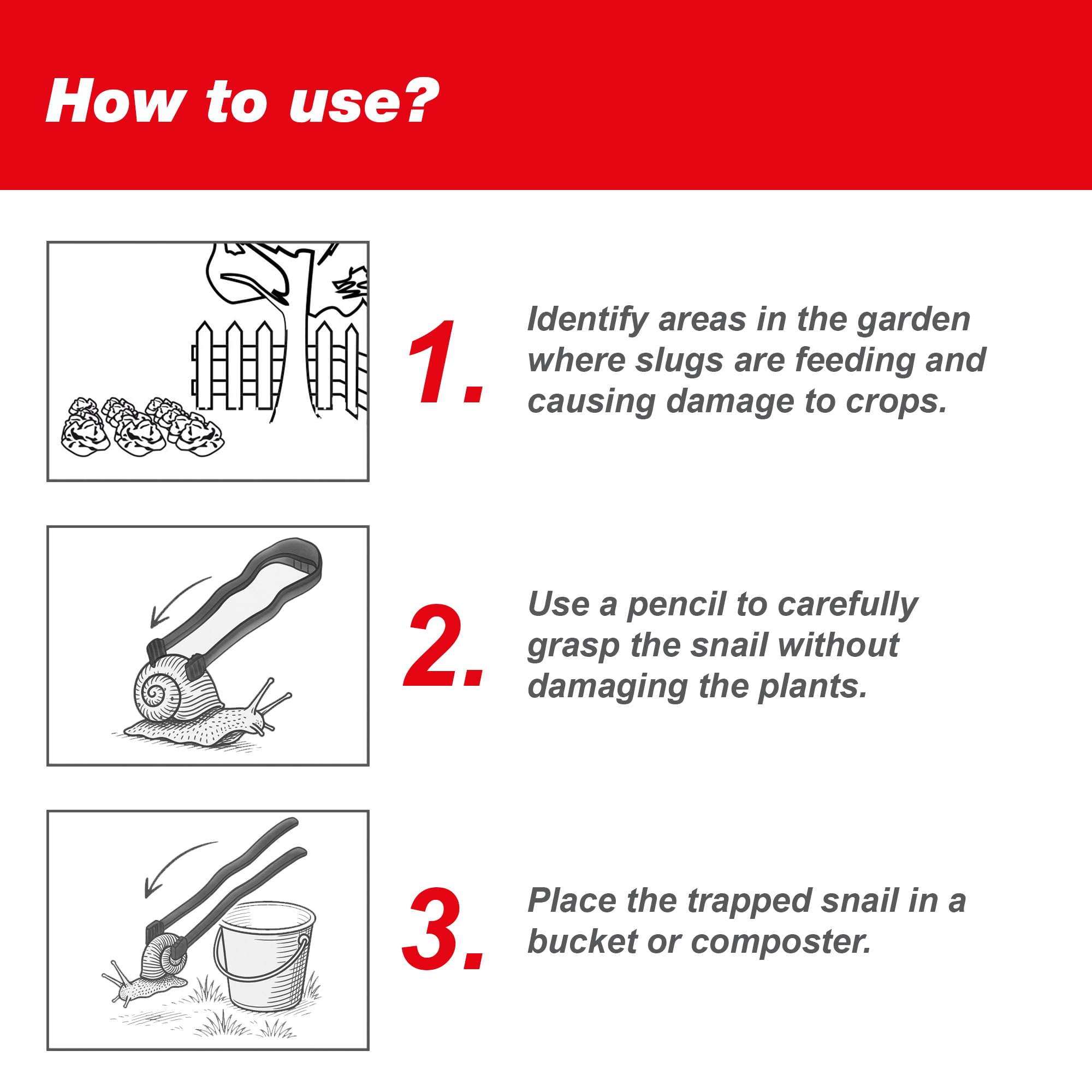 How to use?

1. Identify areas in the garden where slugs are feeding and causing damage to crops.

2. Use a pencil to carefully grasp the snail without damaging the plants.

3. Place the trapped snail in a bucket or composter.