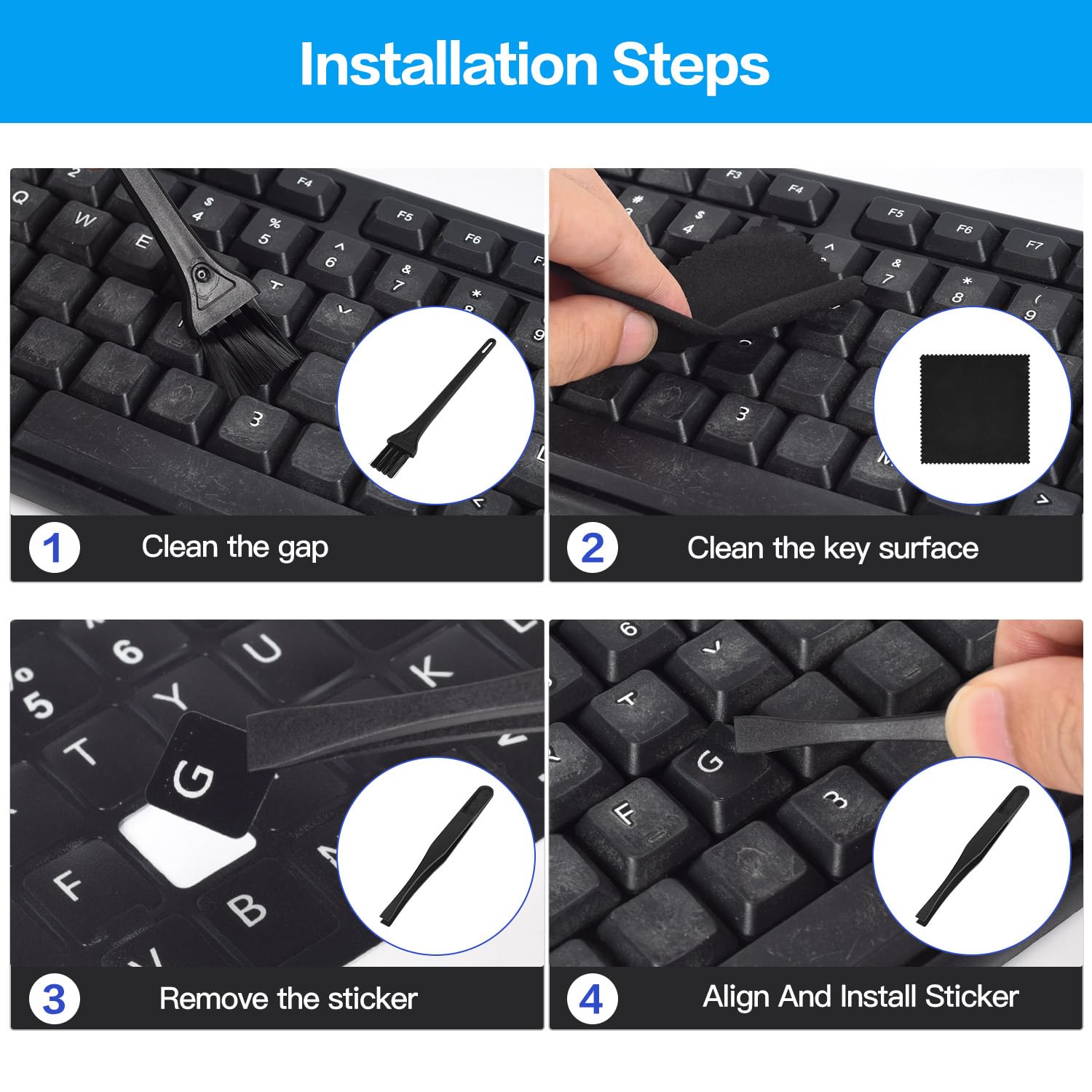 Installation Steps

1 Clean the gap

2 Clean the key surface

3 Remove the sticker

4 Align And Install Sticker