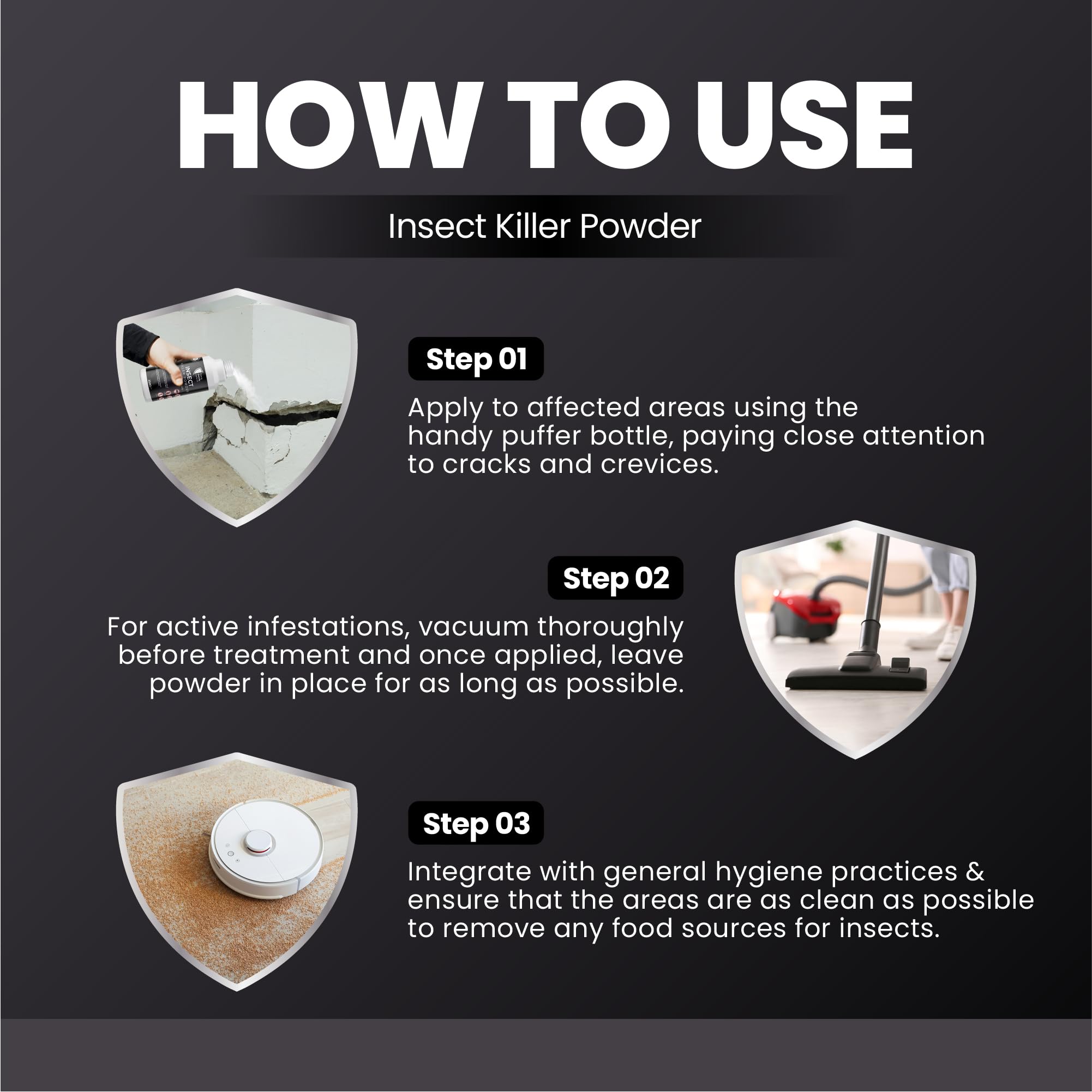 HOW TO USE

Insect Killer Powder

INSECT

Step 01

Apply to affected areas using the handy puffer bottle, paying close attention to cracks and crevices.

Step 02

For active infestations, vacuum thoroughly before treatment and once applied, leave powder in place for as long as possible.

Step 03

Integrate with general hygiene practices & ensure that the areas are as clean as possible to remove any food sources for insects.