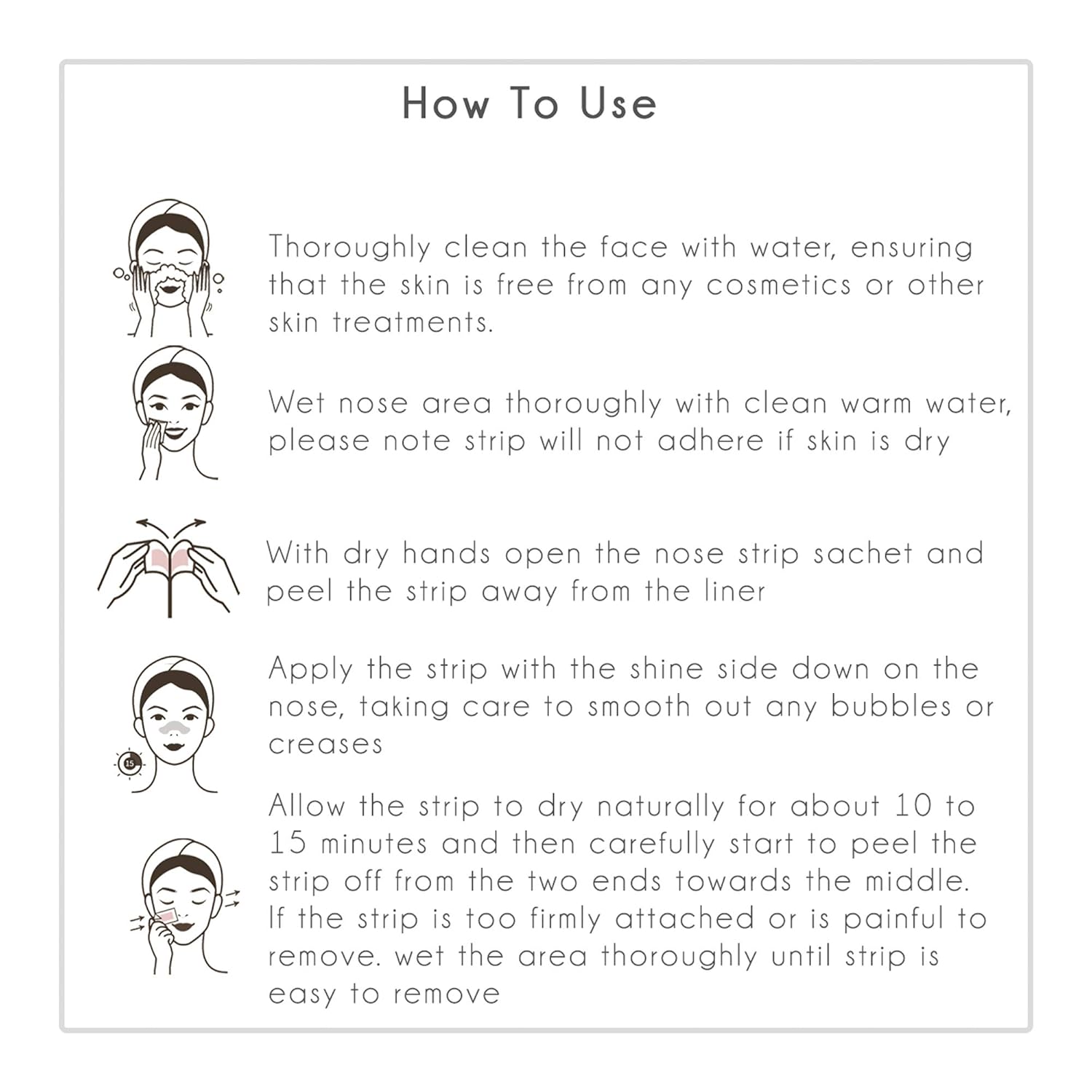 How To Use

Thoroughly clean the face with water, ensuring that the skin is free from any cosmetics or other skin treatments.

Wet nose area thoroughly with clean warm water, please note strip will not adhere if skin is dry

With dry hands open the nose strip sachet and peel the strip away from the liner

15

Apply the strip with the shine side down on the nose, taking care to smooth out any bubbles or creases

Allow the strip to dry naturally for about 10 to 15 minutes and then carefully start to peel the strip off from the two ends towards the middle. If the strip is too firmly attached or is painful to remove. wet the area thoroughly until strip is easy to remove