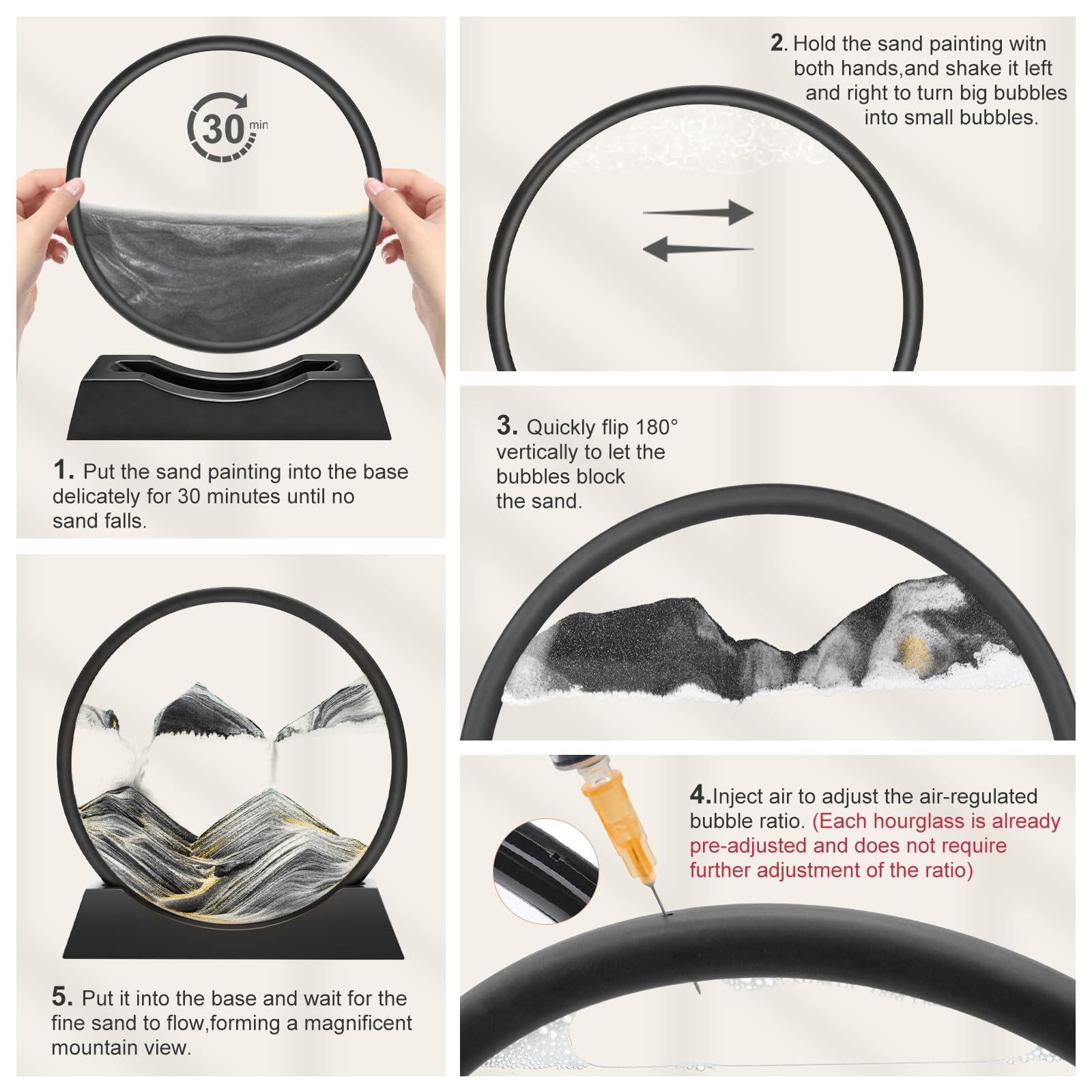 30 min

1. Put the sand painting into the base delicately for 30 minutes until no sand falls.

2. Hold the sand painting witn both hands,and shake it left and right to turn big bubbles into small bubbles.

3. Quickly flip 180° vertically to let the bubbles block the sand.

4.Inject air to adjust the air-regulated bubble ratio. (Each hourglass is already pre-adjusted and does not require further adjustment of the ratio)

5. Put it into the base and wait for the fine sand to flow,forming a magnificent mountain view.