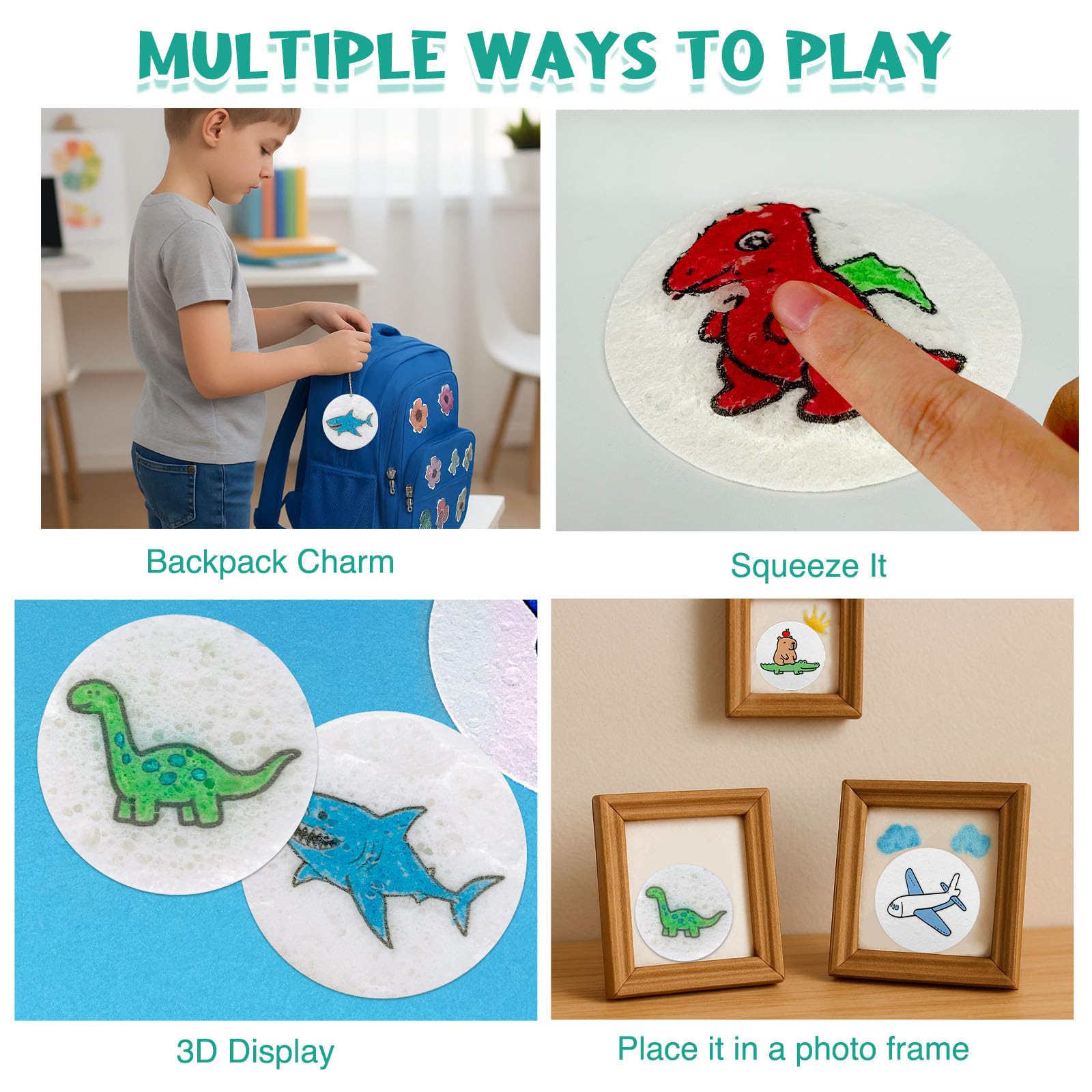 MULTIPLE WAYS TO PLAY

Backpack Charm

Squeeze It

3D Display

Place it in a photo frame