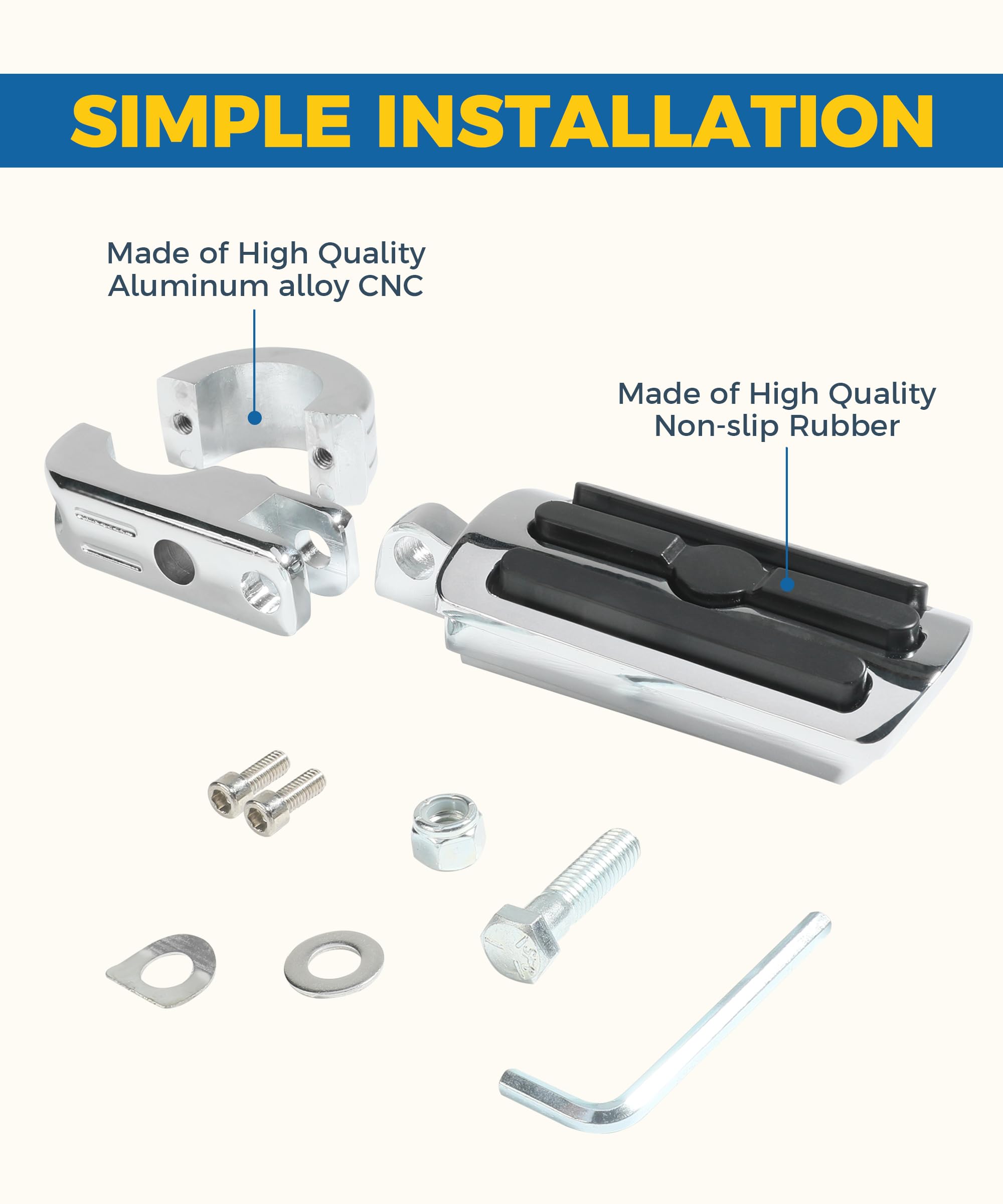 SIMPLE INSTALLATION

Made of High Quality Aluminum alloy CNC

Made of High Quality Non-slip Rubber