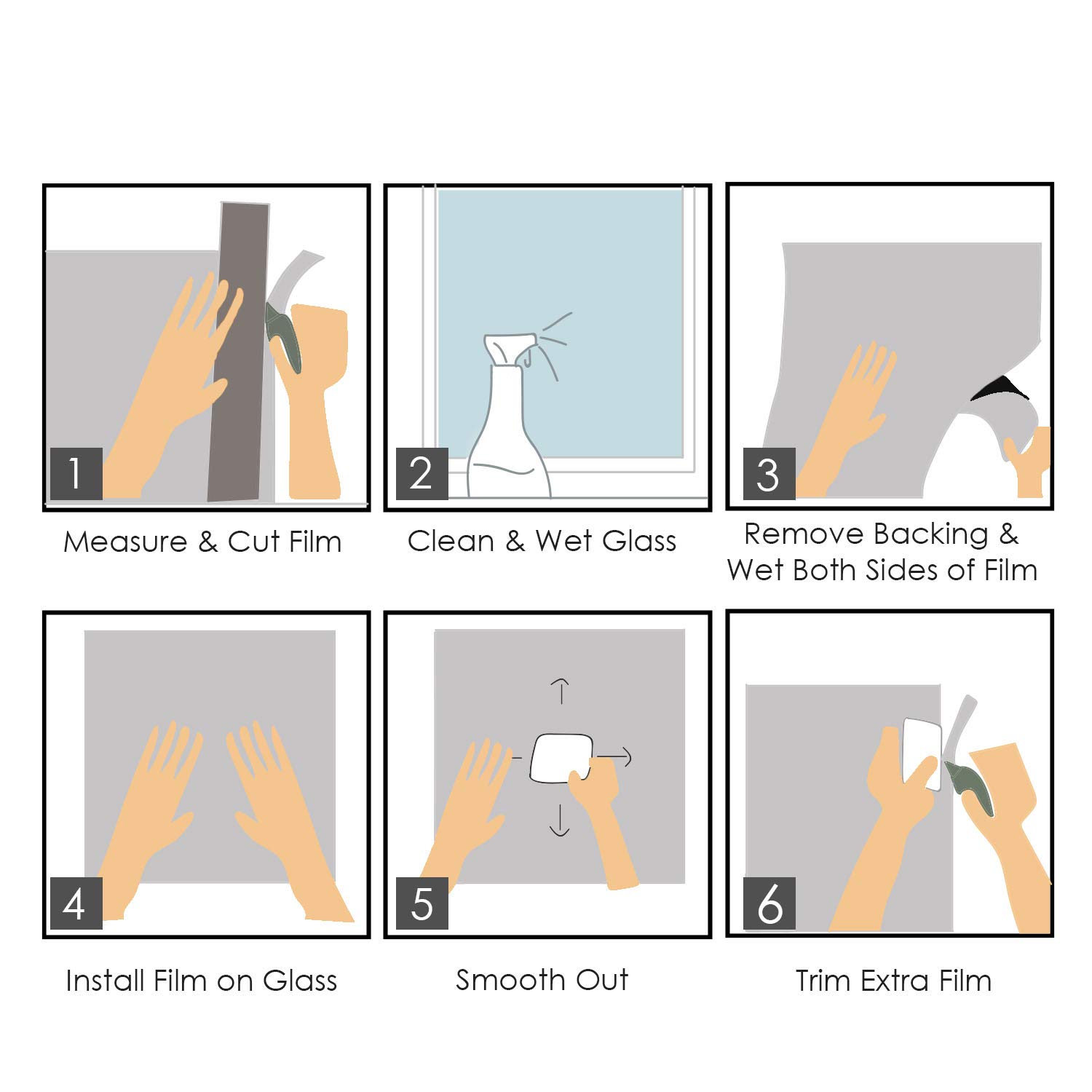 1

Measure & Cut Film

2

Clean & Wet Glass

3

Remove Backing & Wet Both Sides of Film

4

Install Film on Glass

5

Smooth Out

6

Trim Extra Film