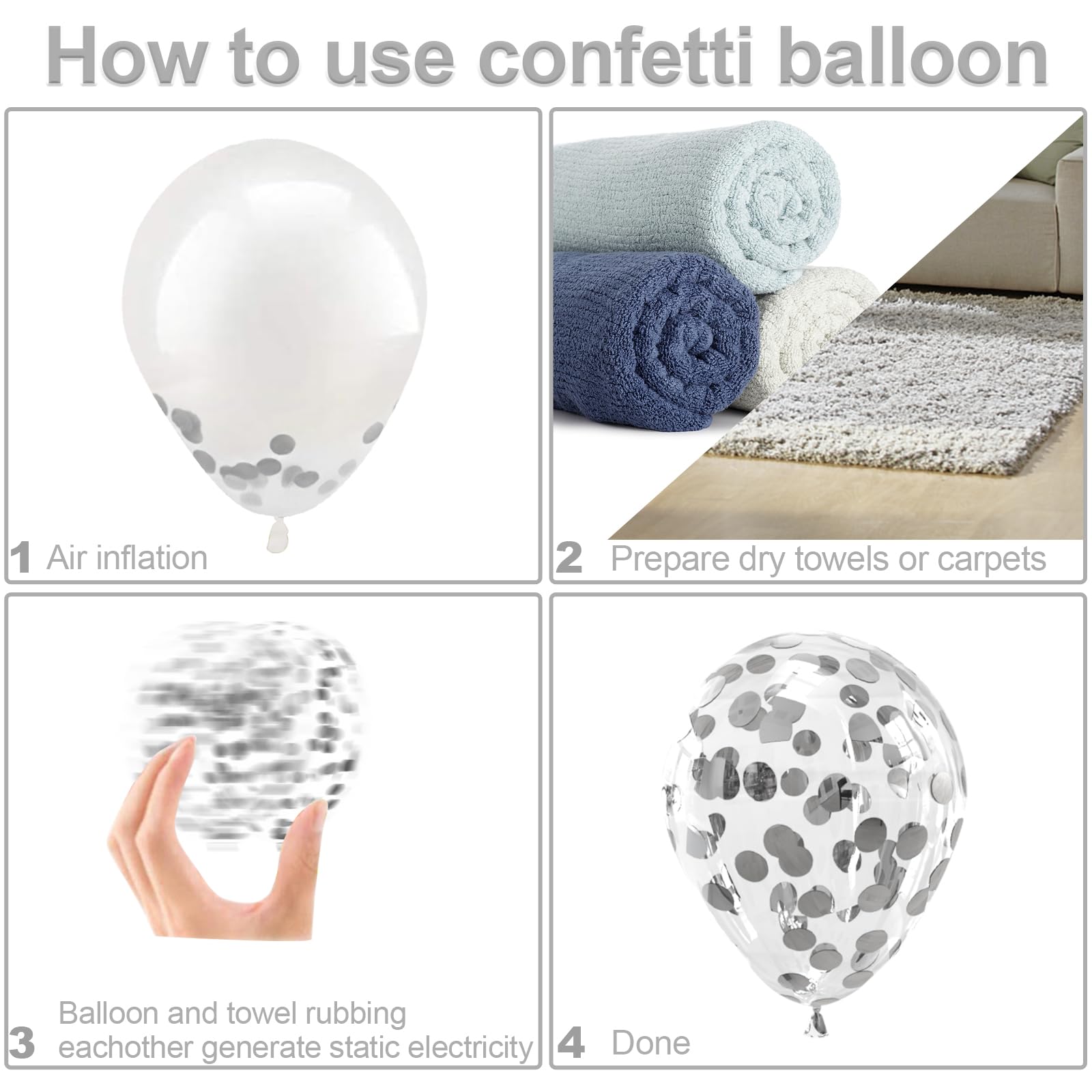 How to use confetti balloon

1 Air inflation

2 Prepare dry towels or carpets

3 Balloon and towel rubbing eachother generate static electricity

4 Done