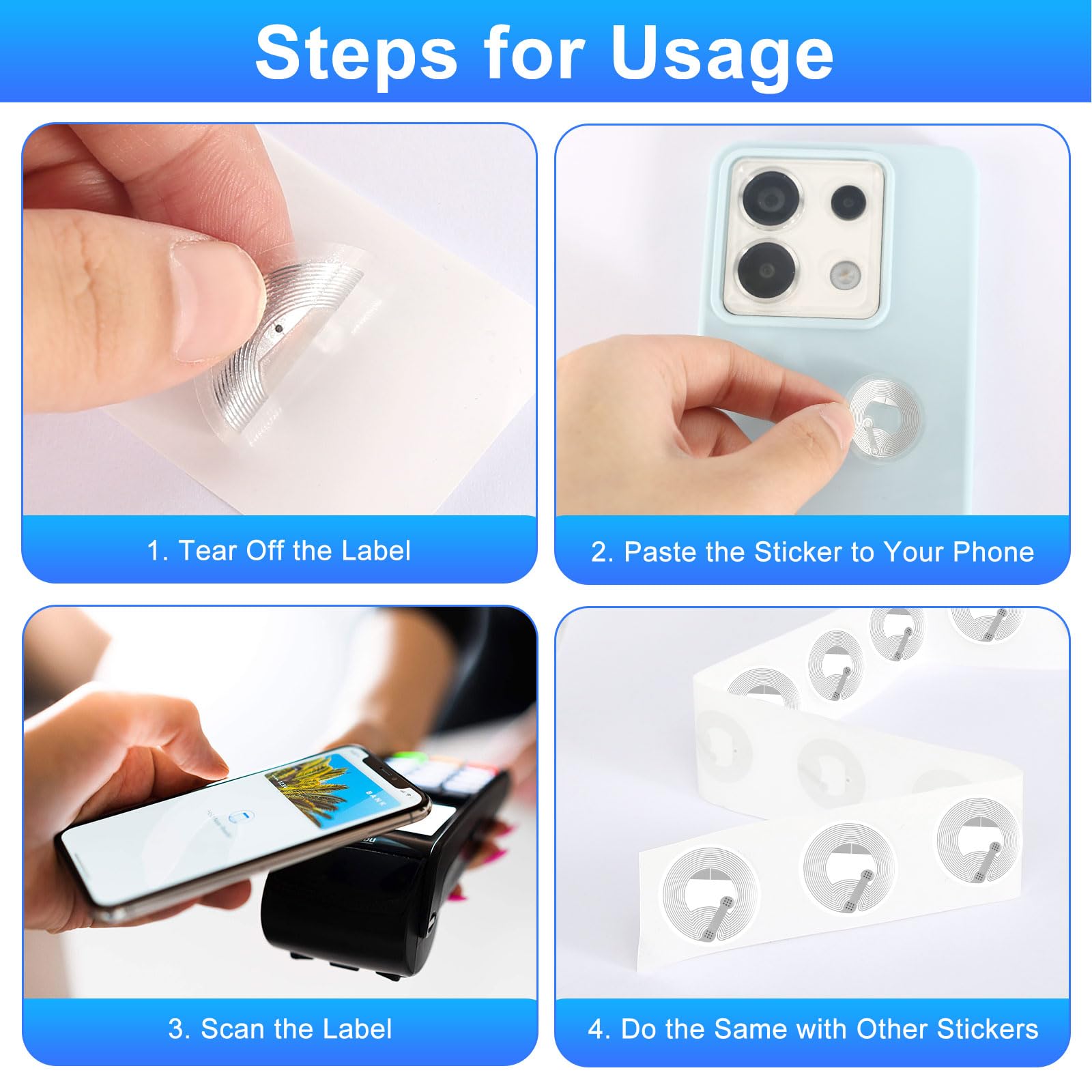 Steps for Usage

1. Tear Off the Label

2. Paste the Sticker to Your Phone

BANK

3. Scan the Label

4. Do the Same with Other Stickers