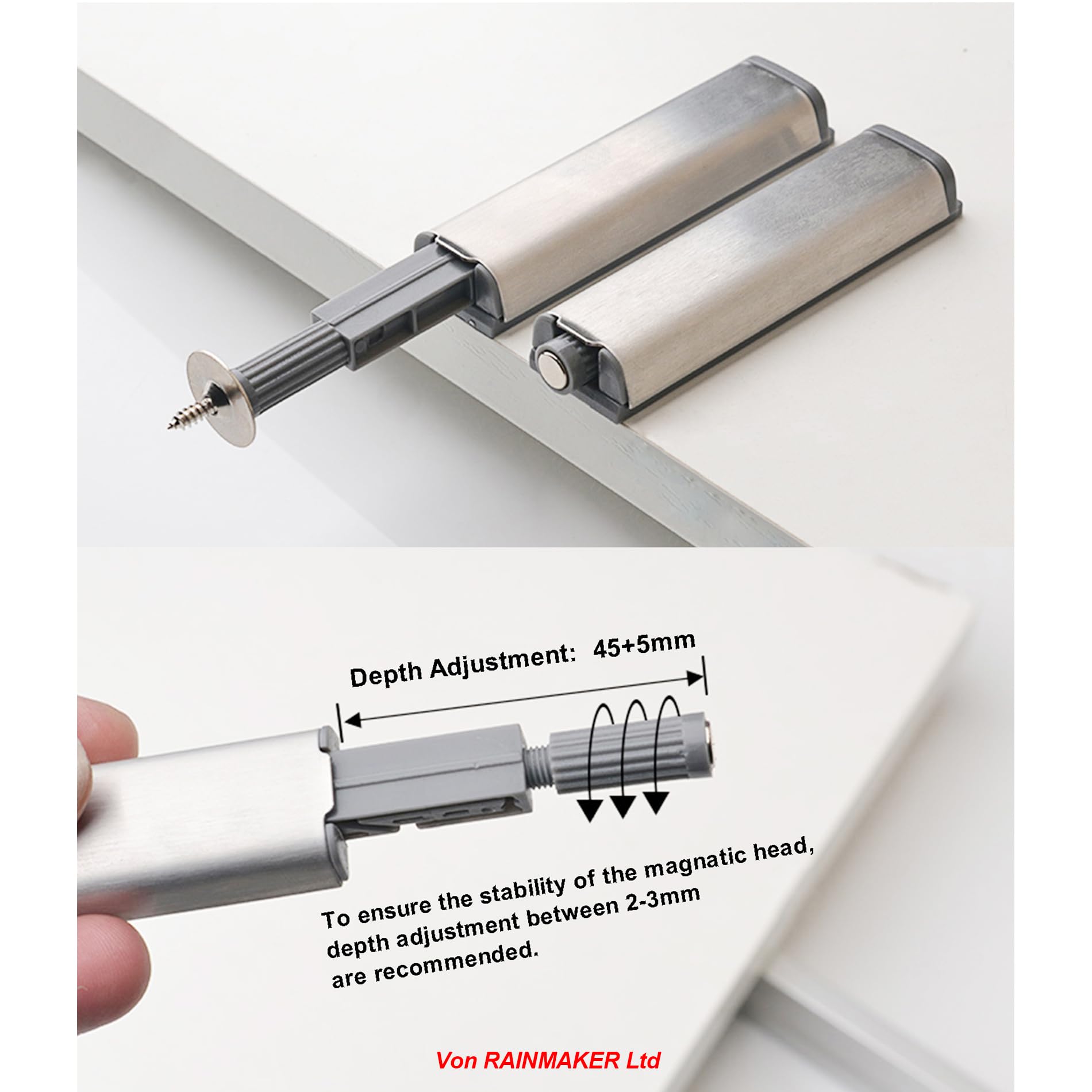 Depth Adjustment: 45+5mm

To ensure the stability of the magnatic head, depth adjustment between 2-3mm are recommended.

Von RAINMAKER Ltd