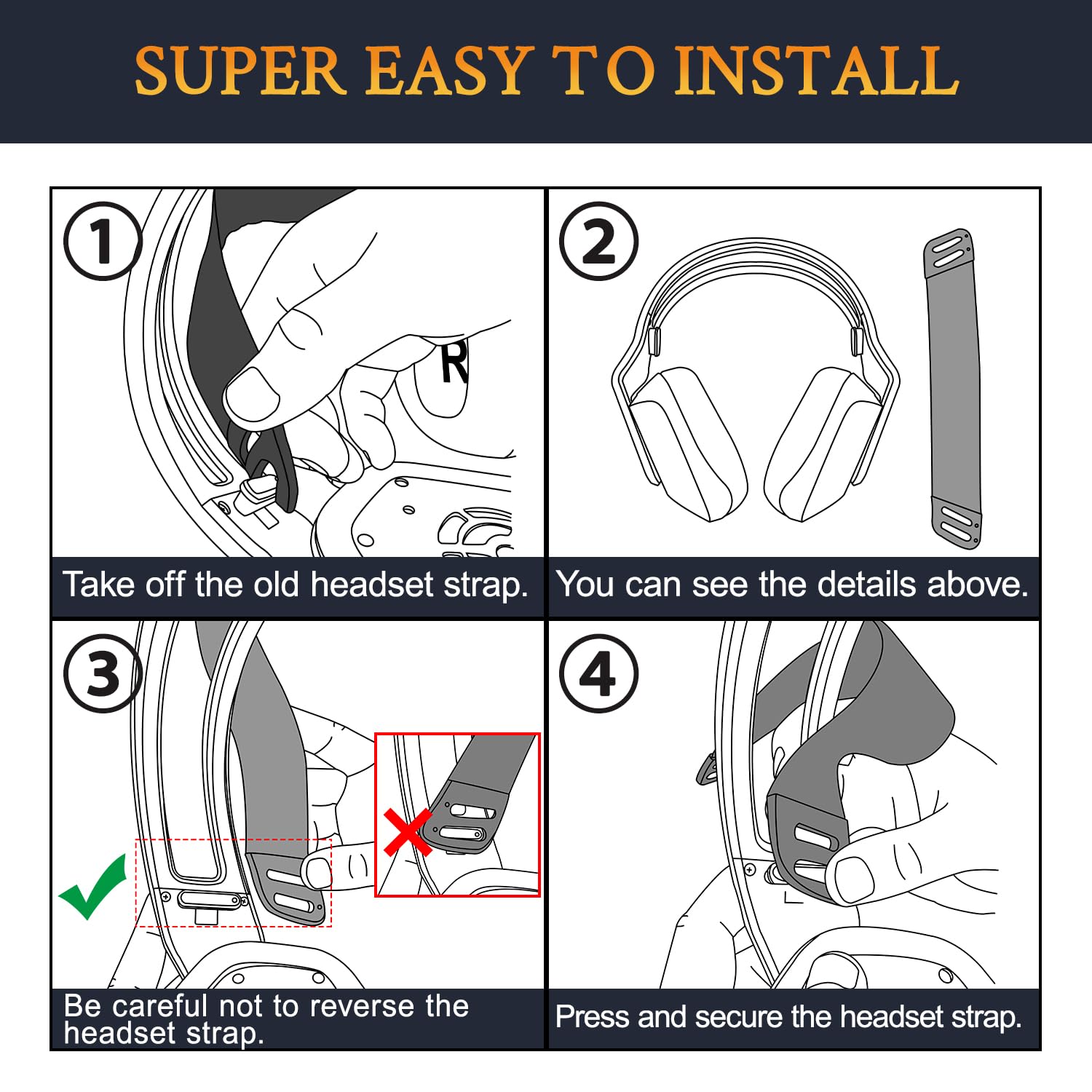 SUPER EASY TO INSTALL

①

R

Take off the old headset strap.

②

You can see the details above.

③

Be careful not to reverse the headset strap.

④

Press and secure the headset strap.