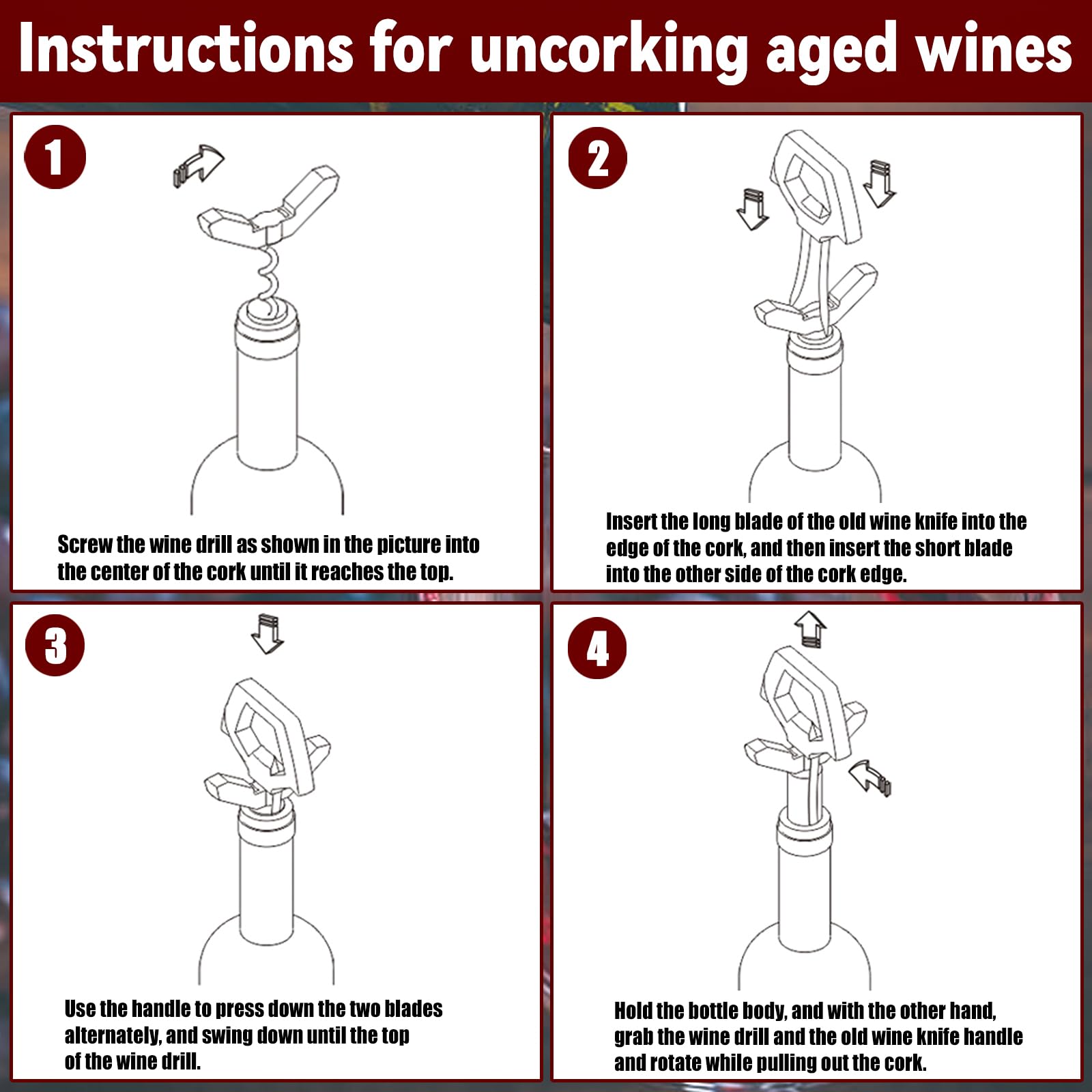 Instructions for uncorking aged wines

1

Screw the wine drill as shown in the picture into the center of the cork until it reaches the top.

2

Insert the long blade of the old wine knife into the edge of the cork, and then insert the short blade into the other side of the cork edge.

3

Use the handle to press down the two blades alternately, and swing down until the top of the wine drill.

4

Hold the bottle body, and with the other hand, grab the wine drill and the old wine knife handle and rotate while pulling out the cork.