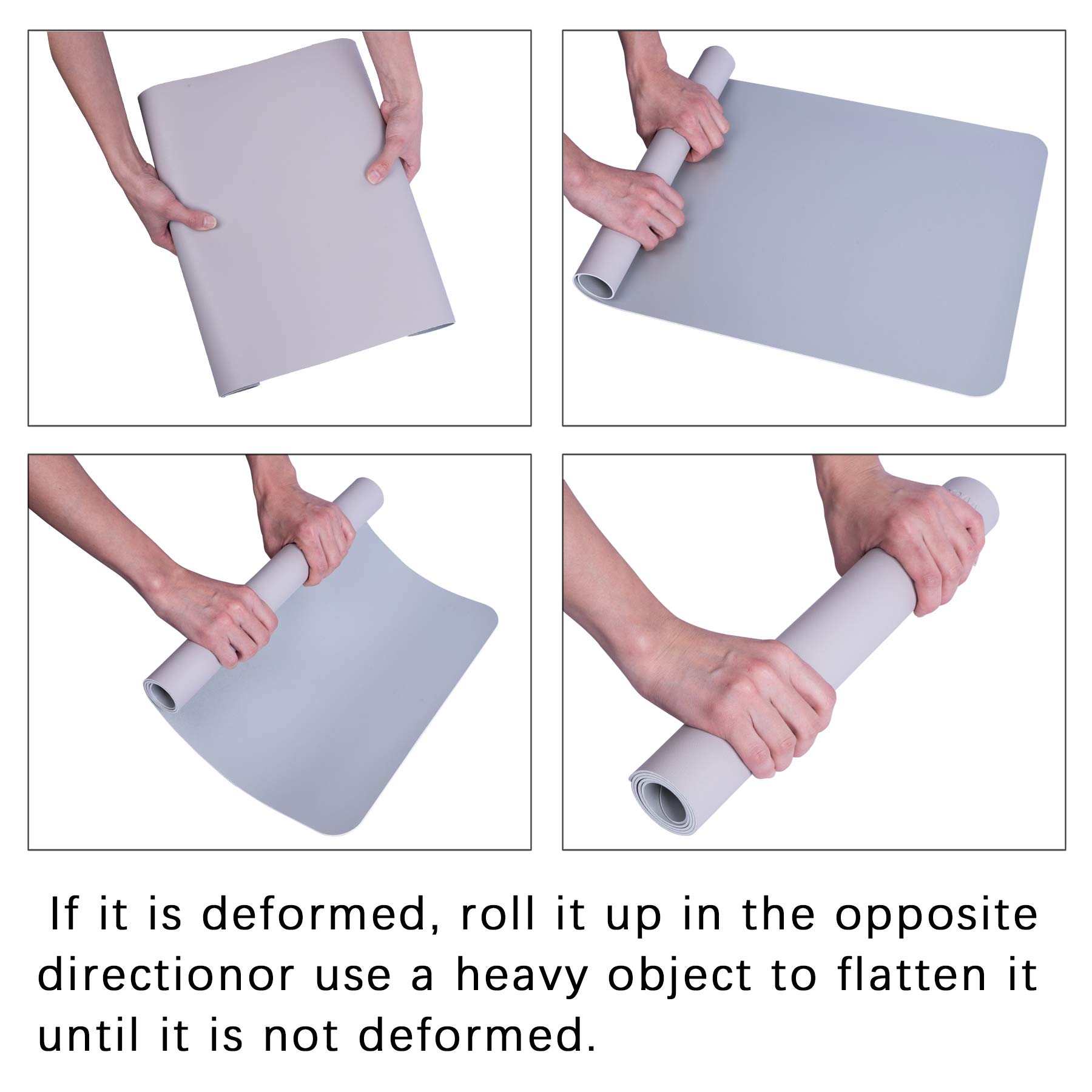 If it is deformed, roll it up in the opposite directionor use a heavy object to flatten it until it is not deformed.