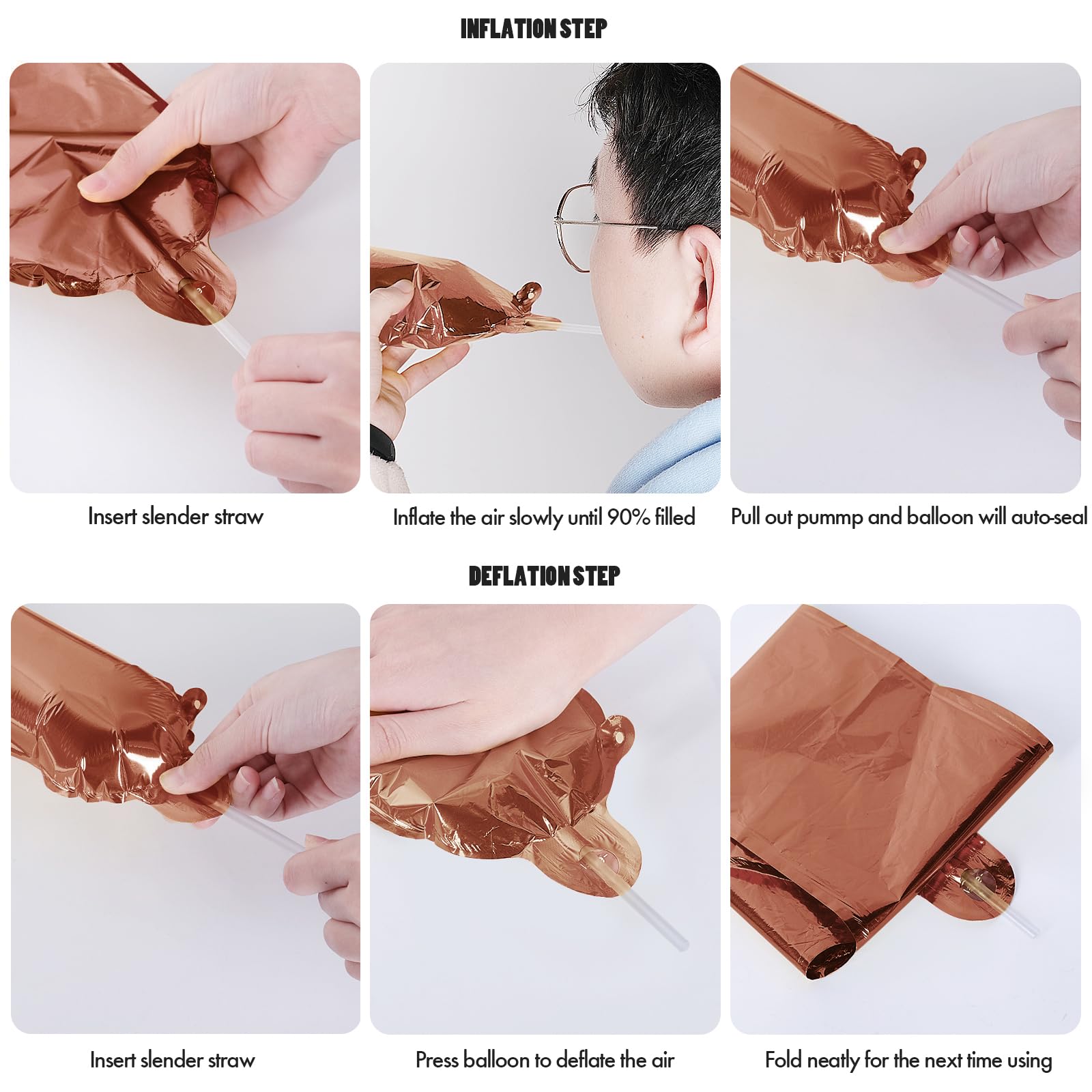 INFLATION STEP

Insert slender straw

Inflate the air slowly until 90% filled

Pull out pummp and balloon will auto-seal

DEFLATION STEP

Insert slender straw

Press balloon to deflate the air

Fold neatly for the next time using