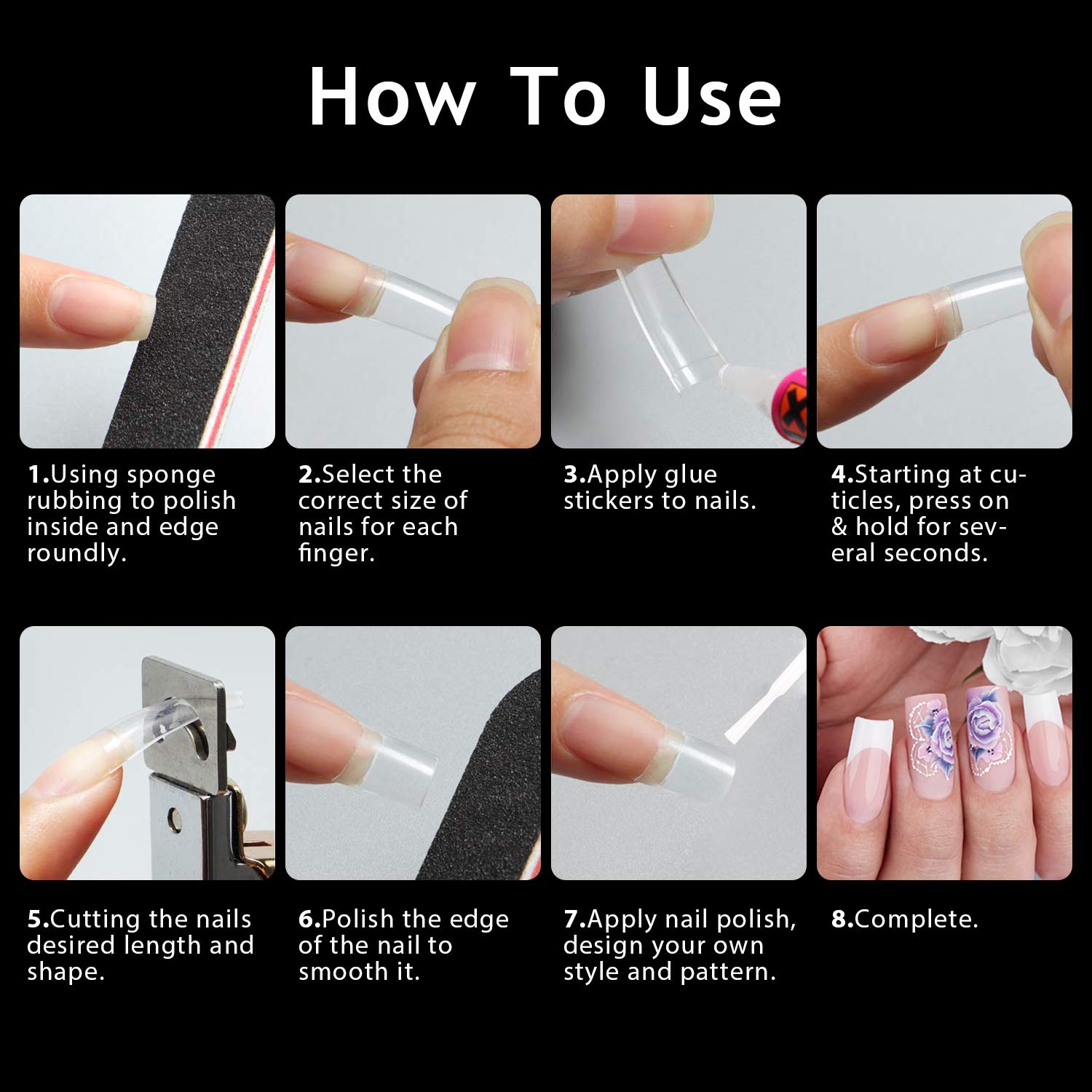 How To Use

1.Using sponge rubbing to polish inside and edge roundly.

2.Select the correct size of nails for each finger.

3.Apply glue stickers to nails.

4.Starting at cuticles, press on & hold for several seconds.

5.Cutting the nails desired length and shape.

6.Polish the edge of the nail to smooth it.

7.Apply nail polish, design your own style and pattern.

8.Complete.