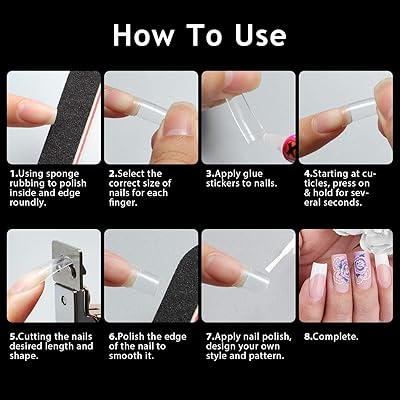 How To Use

1.Using sponge rubbing to polish inside and edge roundly.

2.Select the correct size of nails for each finger.

3.Apply glue stickers to nails.

4.Starting at cuticles, press on & hold for several seconds.

5.Cutting the nails desired length and shape.

6.Polish the edge of the nail to smooth it.

7.Apply nail polish, design your own style and pattern.

8.Complete.