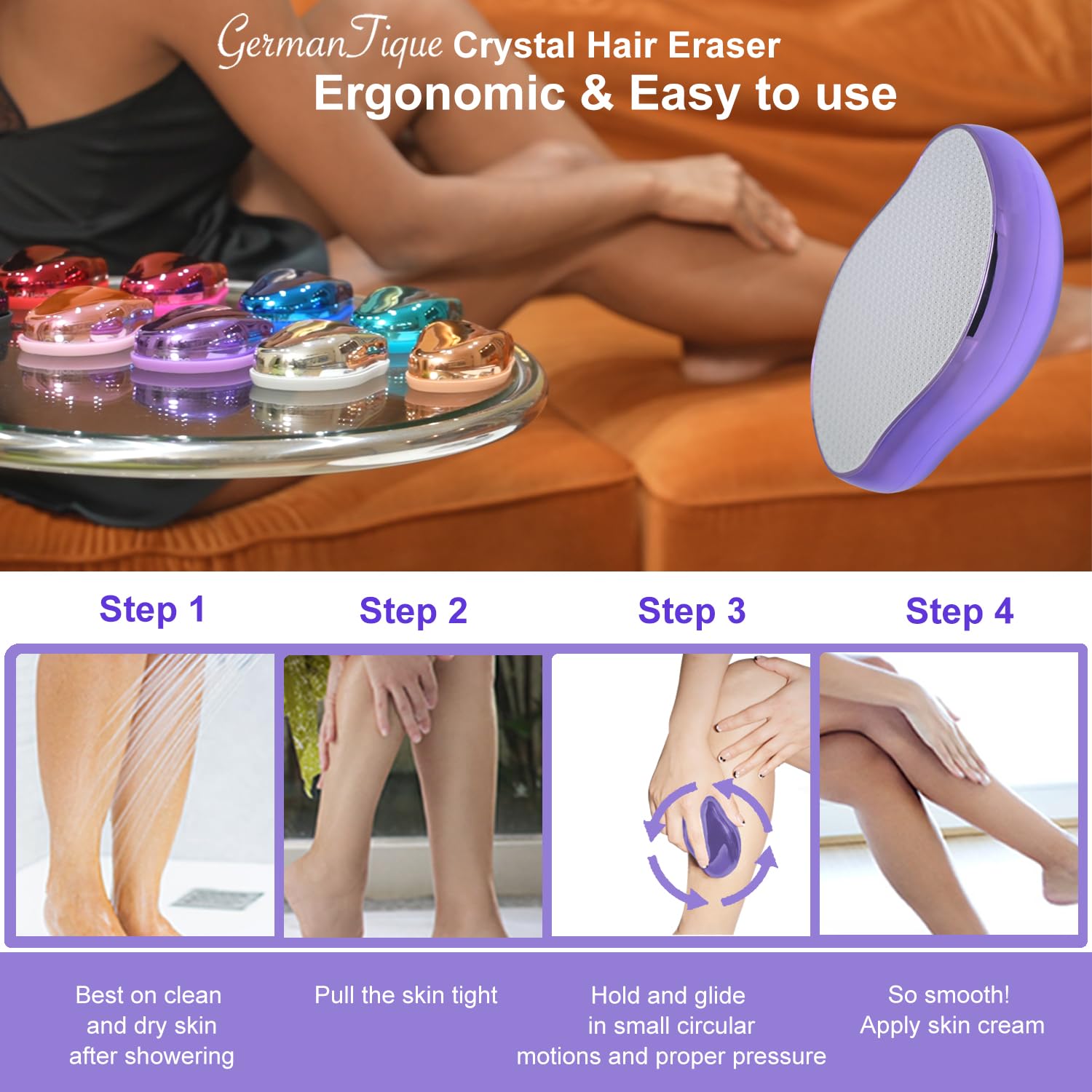 GermanTique Crystal Hair Eraser
Ergonomic & Easy to use

Step 1

Step 2

Step 3

Step 4

Best on clean and dry skin after showering

Pull the skin tight

Hold and glide in small circular motions and proper pressure

So smooth! Apply skin cream