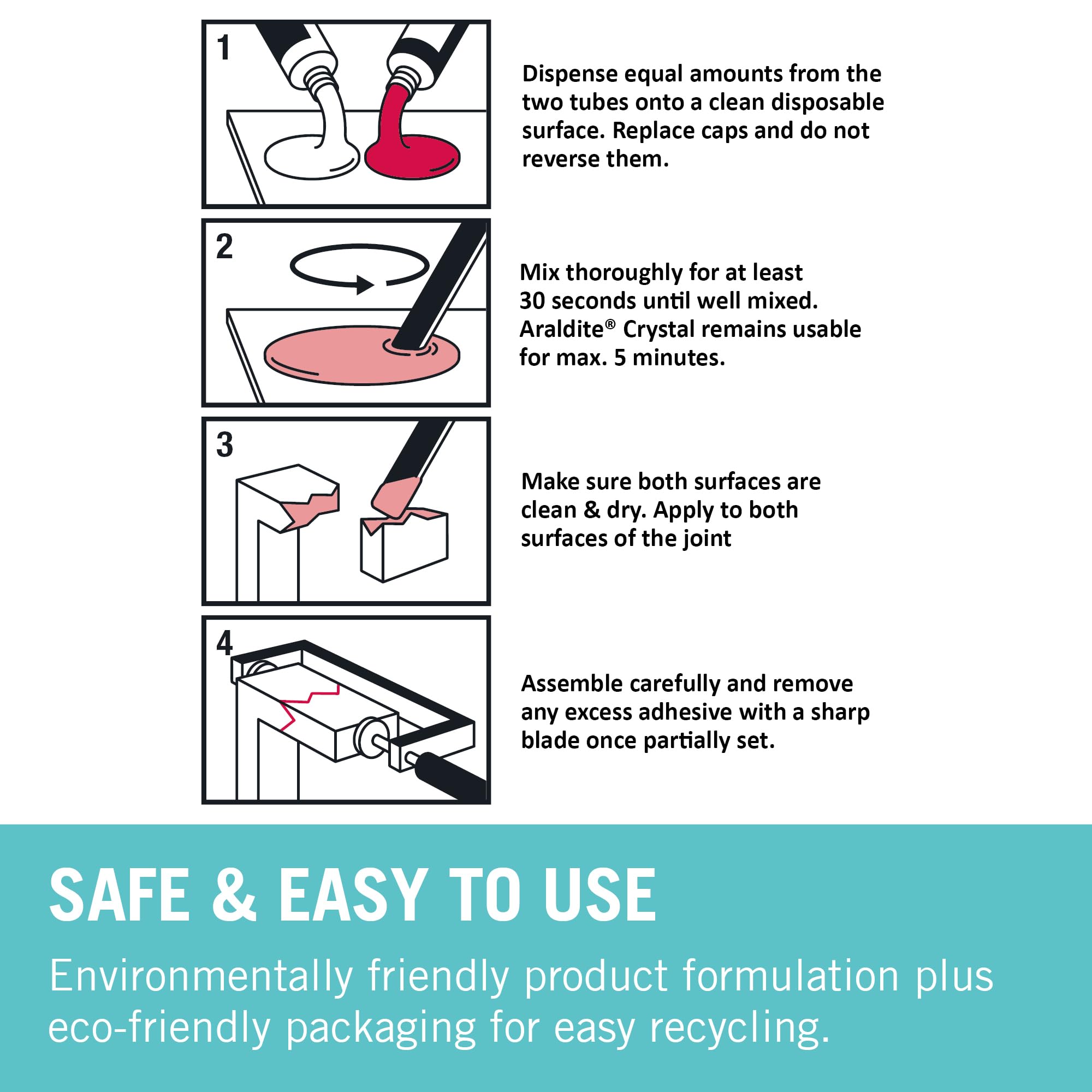 1

Dispense equal amounts from the two tubes onto a clean disposable surface. Replace caps and do not reverse them.

2

Mix thoroughly for at least 30 seconds until well mixed. Araldite® Crystal remains usable for max. 5 minutes.

3

Make sure both surfaces are clean & dry. Apply to both surfaces of the joint

4

Assemble carefully and remove any excess adhesive with a sharp blade once partially set.

SAFE & EASY TO USE

Environmentally friendly product formulation plus eco-friendly packaging for easy recycling.