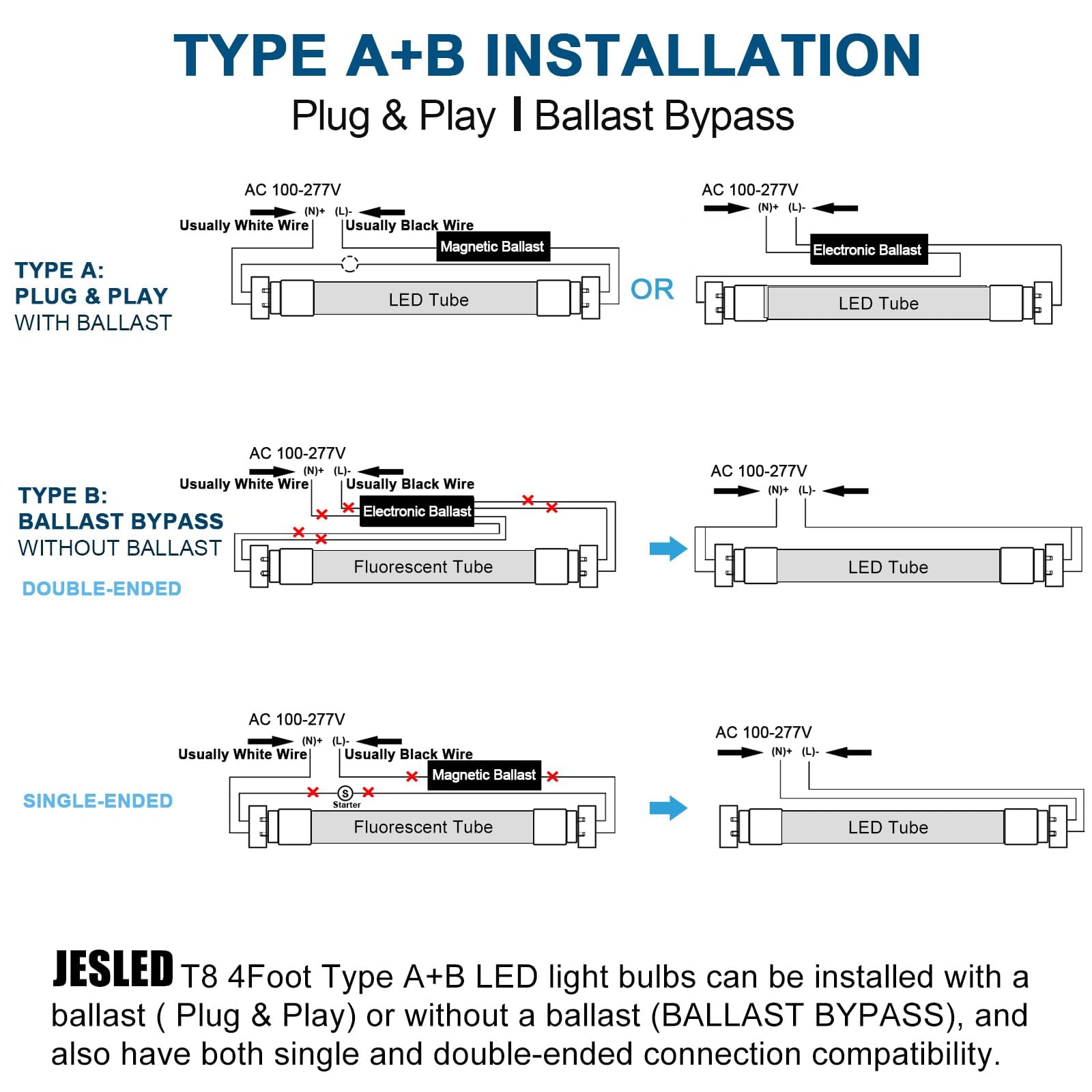 TYPE A+B INSTALLATION

Plug & Play | Ballast Bypass

TYPE A:
PLUG & PLAY
WITH BALLAST

AC 100-277V
(N)+ (L)-
Usually White Wire
Usually Black Wire
Magnetic Ballast
LED Tube

OR

AC 100-277V
(N)+ (L)-
Electronic Ballast
LED Tube

TYPE B:
BALLAST BYPASS
WITHOUT BALLAST

DOUBLE-ENDED

AC 100-277V
(N)+ (L)-
Usually White Wire
Usually Black Wire
Electronic Ballast
Fluorescent Tube

AC 100-277V
(N)+ (L)-
LED Tube

SINGLE-ENDED

AC 100-277V
(N)+ (L)-
Usually White Wire
Usually Black Wire
Magnetic Ballast
S
Starter
Fluorescent Tube

AC 100-277V
(N)+ (L)-
LED Tube

JESLED T8 4Foot Type A+B LED light bulbs can be installed with a ballast ( Plug & Play) or without a ballast (BALLAST BYPASS), and also have both single and double-ended connection compatibility.