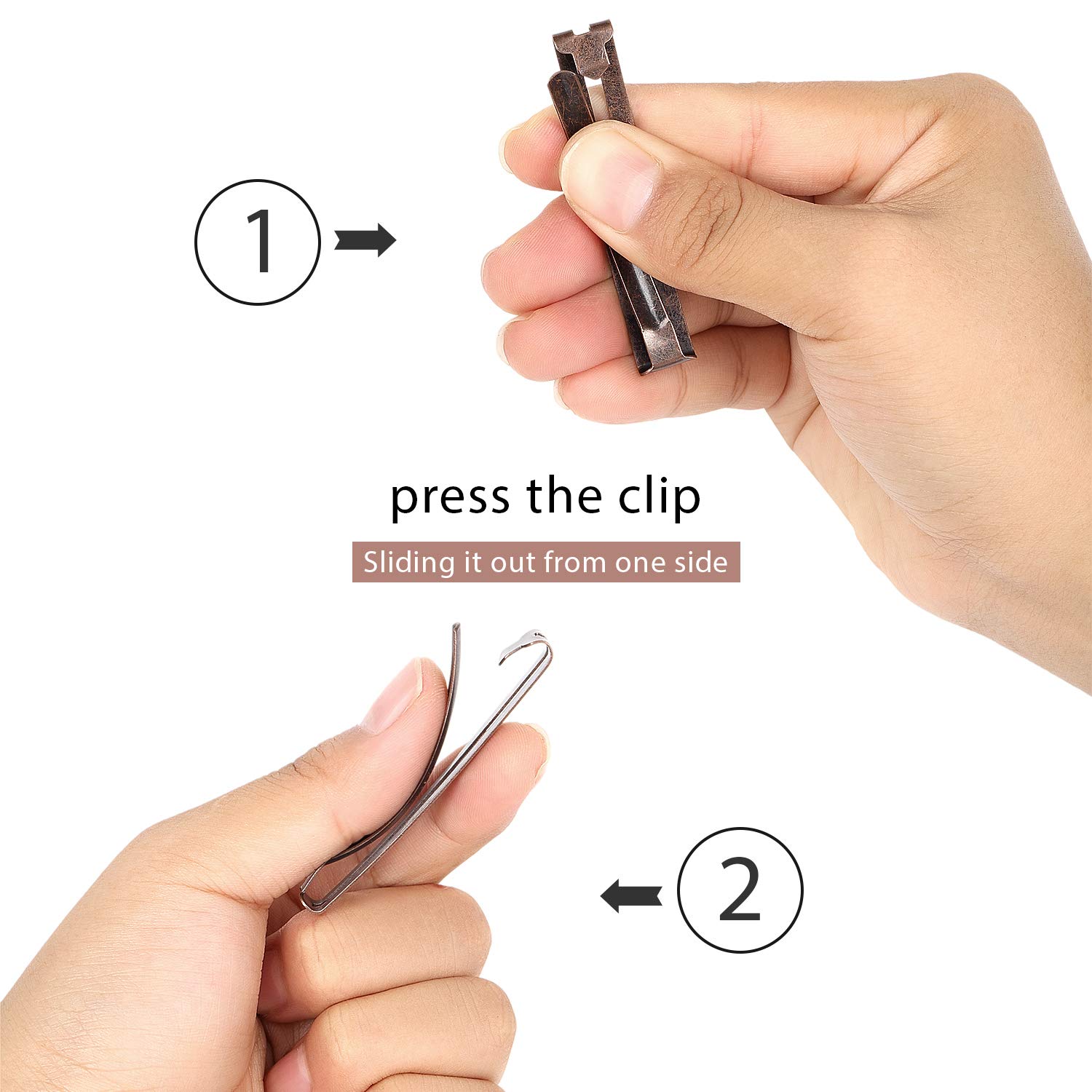 1

press the clip

Sliding it out from one side

2