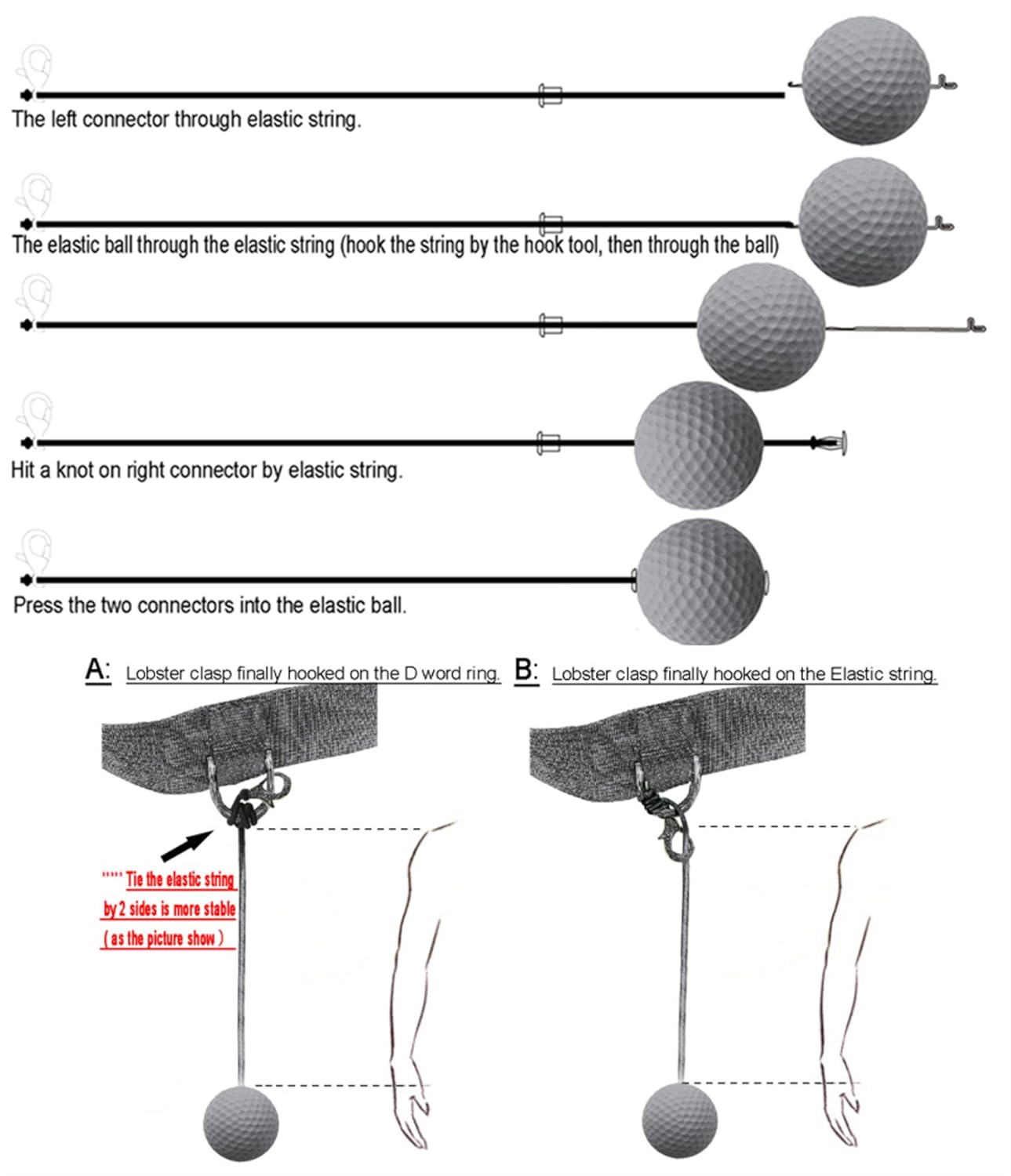 The left connector through elastic string.

The elastic ball through the elastic string (hook the string by the hook tool, then through the ball)

Hit a knot on right connector by elastic string.

Press the two connectors into the elastic ball.

A: Lobster clasp finally hooked on the D word ring.

B: Lobster clasp finally hooked on the Elastic string.

***** Tie the elastic string by 2 sides is more stable ( as the picture show )