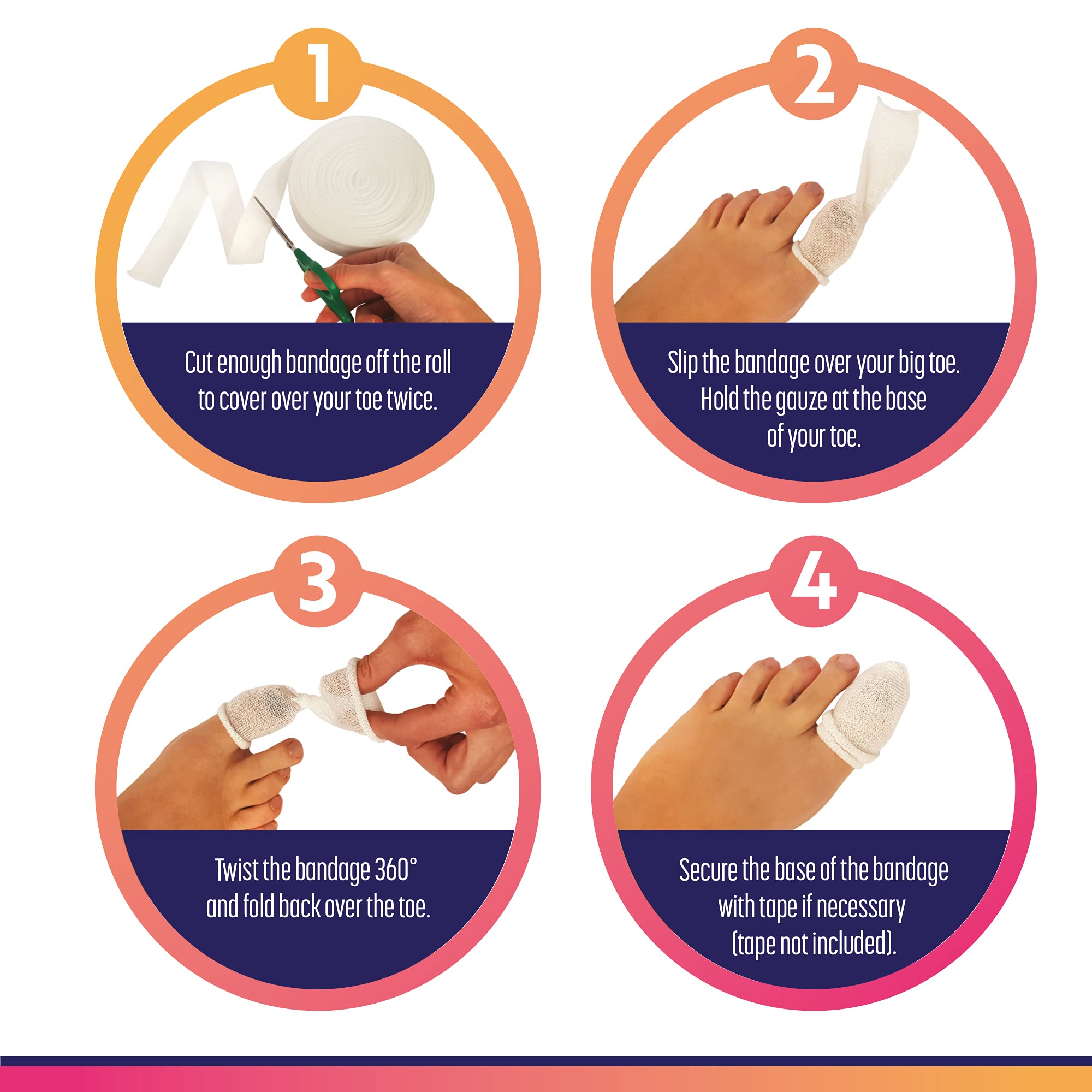 1

Cut enough bandage off the roll to cover over your toe twice.

2

Slip the bandage over your big toe. Hold the gauze at the base of your toe.

3

Twist the bandage 360° and fold back over the toe.

4

Secure the base of the bandage with tape if necessary (tape not included).