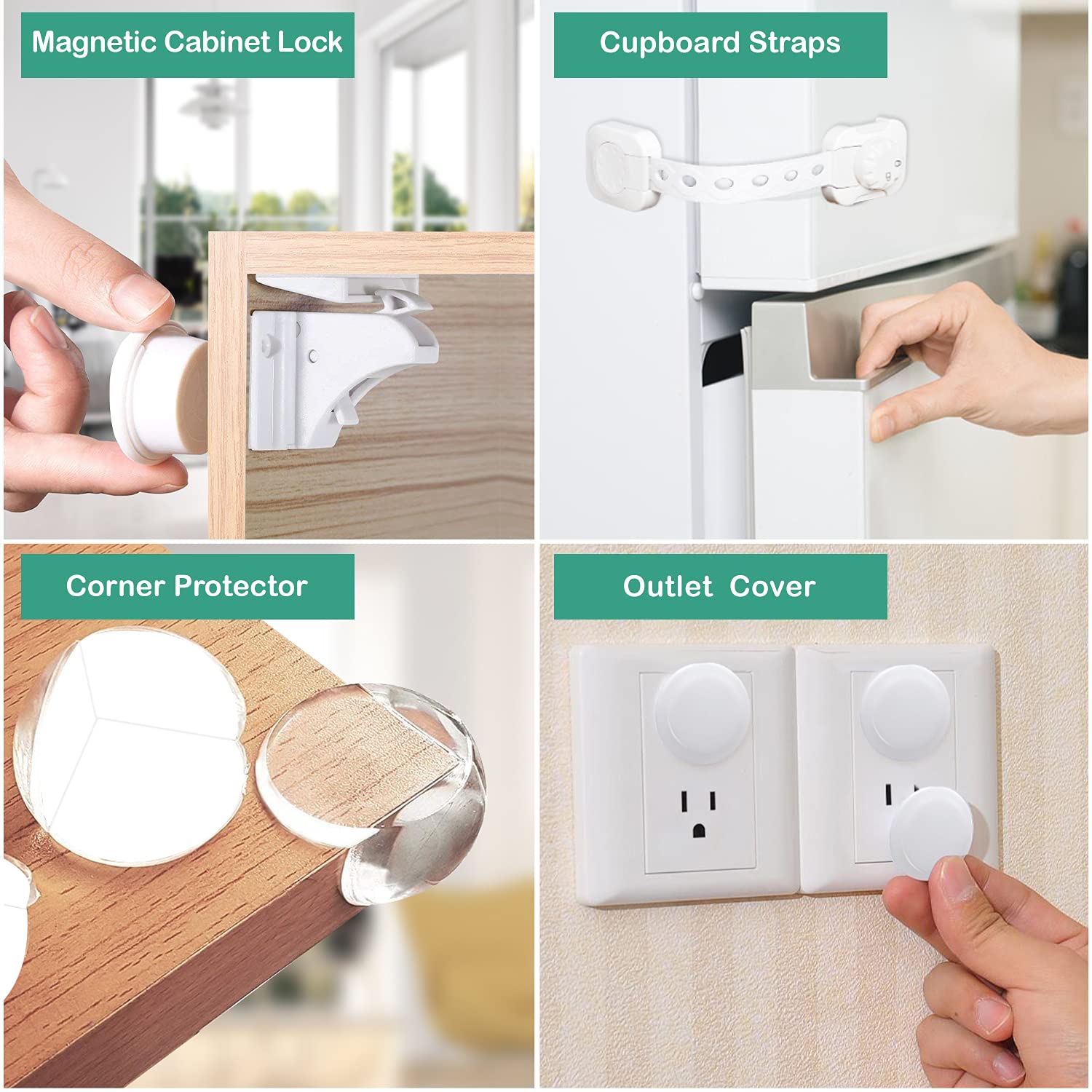 Magnetic Cabinet Lock

Cupboard Straps

Corner Protector

Outlet Cover