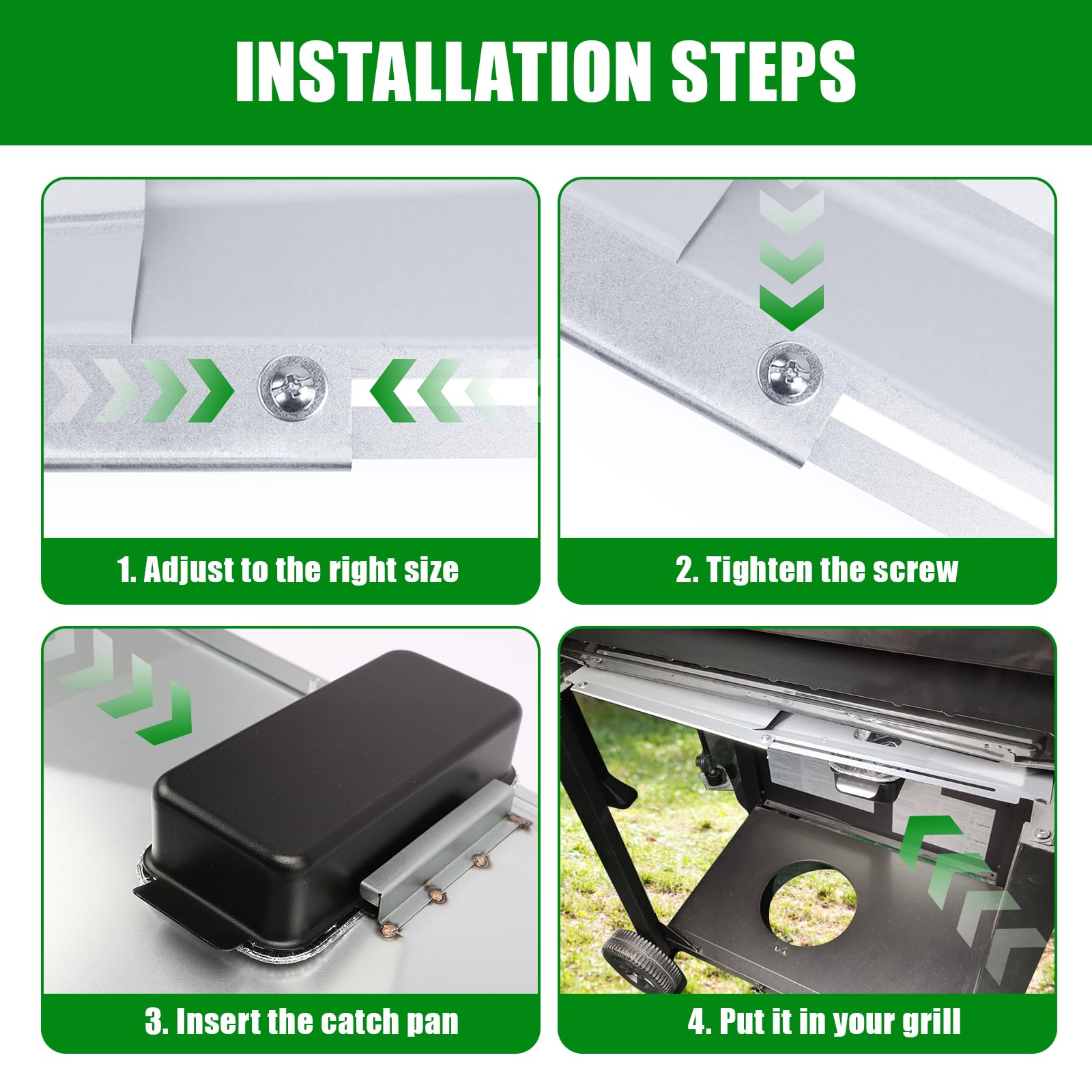 INSTALLATION STEPS

1. Adjust to the right size

2. Tighten the screw

3. Insert the catch pan

4. Put it in your grill