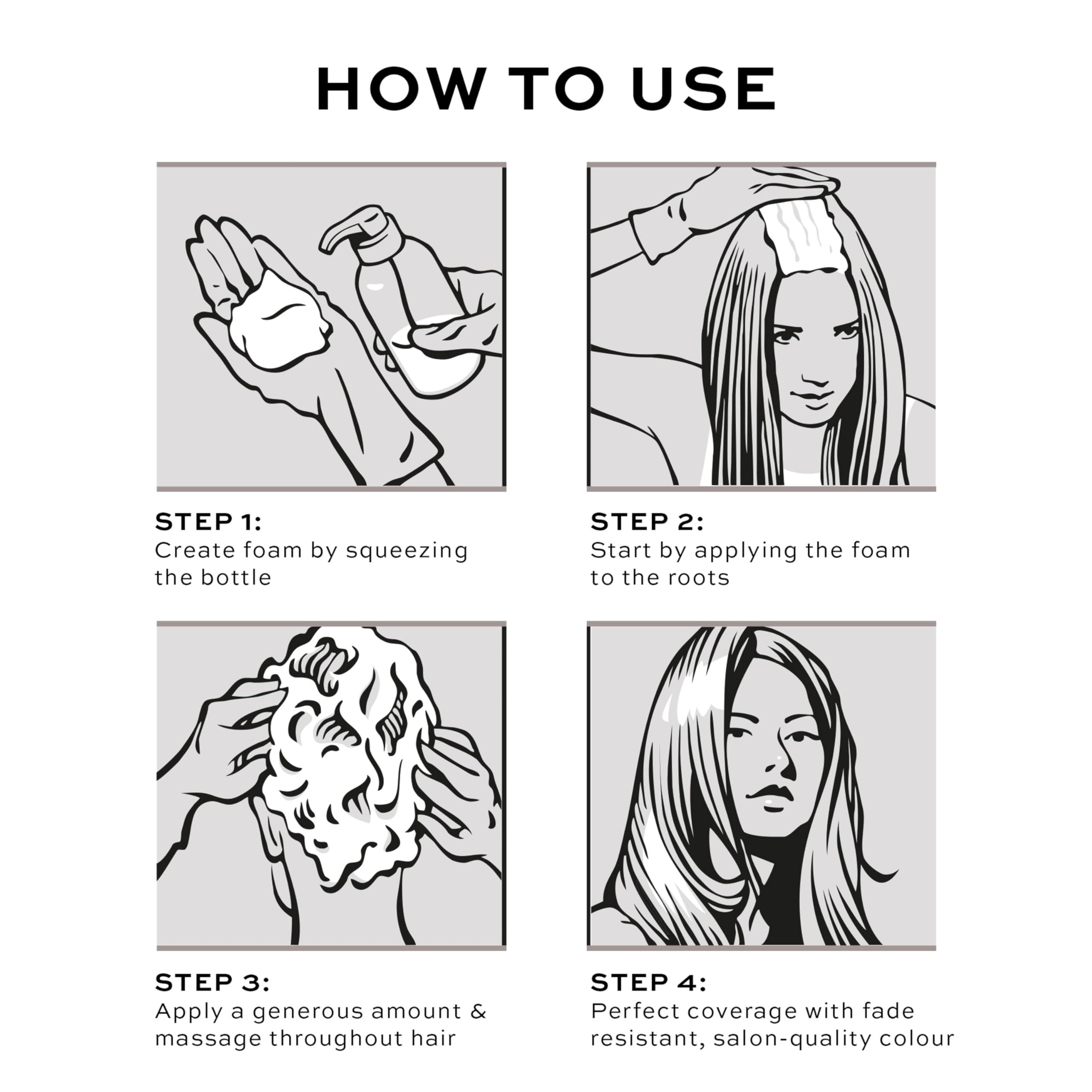 HOW TO USE

STEP 1:
Create foam by squeezing the bottle

STEP 2:
Start by applying the foam to the roots

STEP 3:
Apply a generous amount & massage throughout hair

STEP 4:
Perfect coverage with fade resistant, salon-quality colour