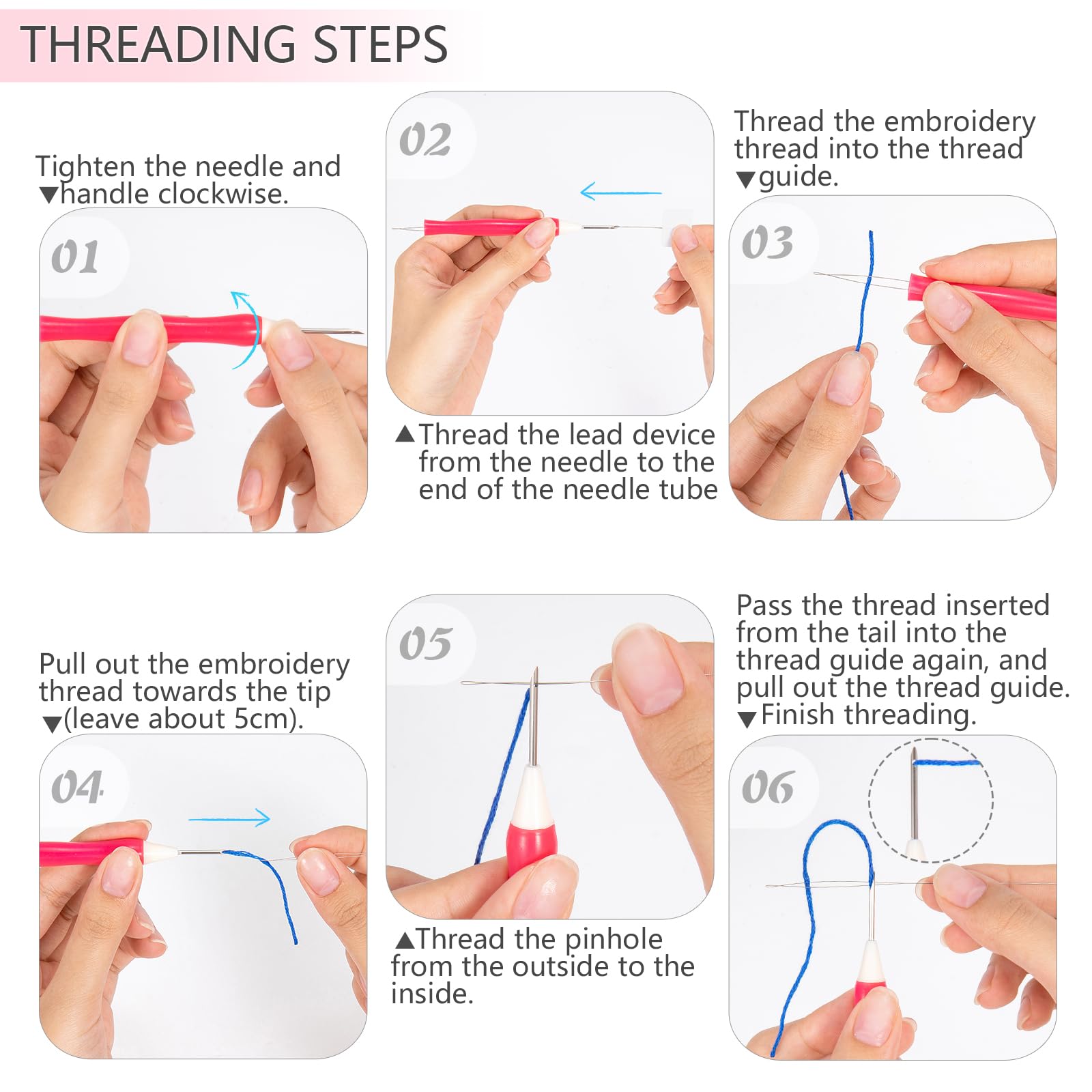 THREADING STEPS

Tighten the needle and ▼handle clockwise.

01

02

▲Thread the lead device from the needle to the end of the needle tube

Thread the embroidery thread into the thread ▼guide.

03

Pull out the embroidery thread towards the tip ▼(leave about 5cm).

04

05

▲Thread the pinhole from the outside to the inside.

Pass the thread inserted from the tail into the thread guide again, and pull out the thread guide. ▼Finish threading.

06