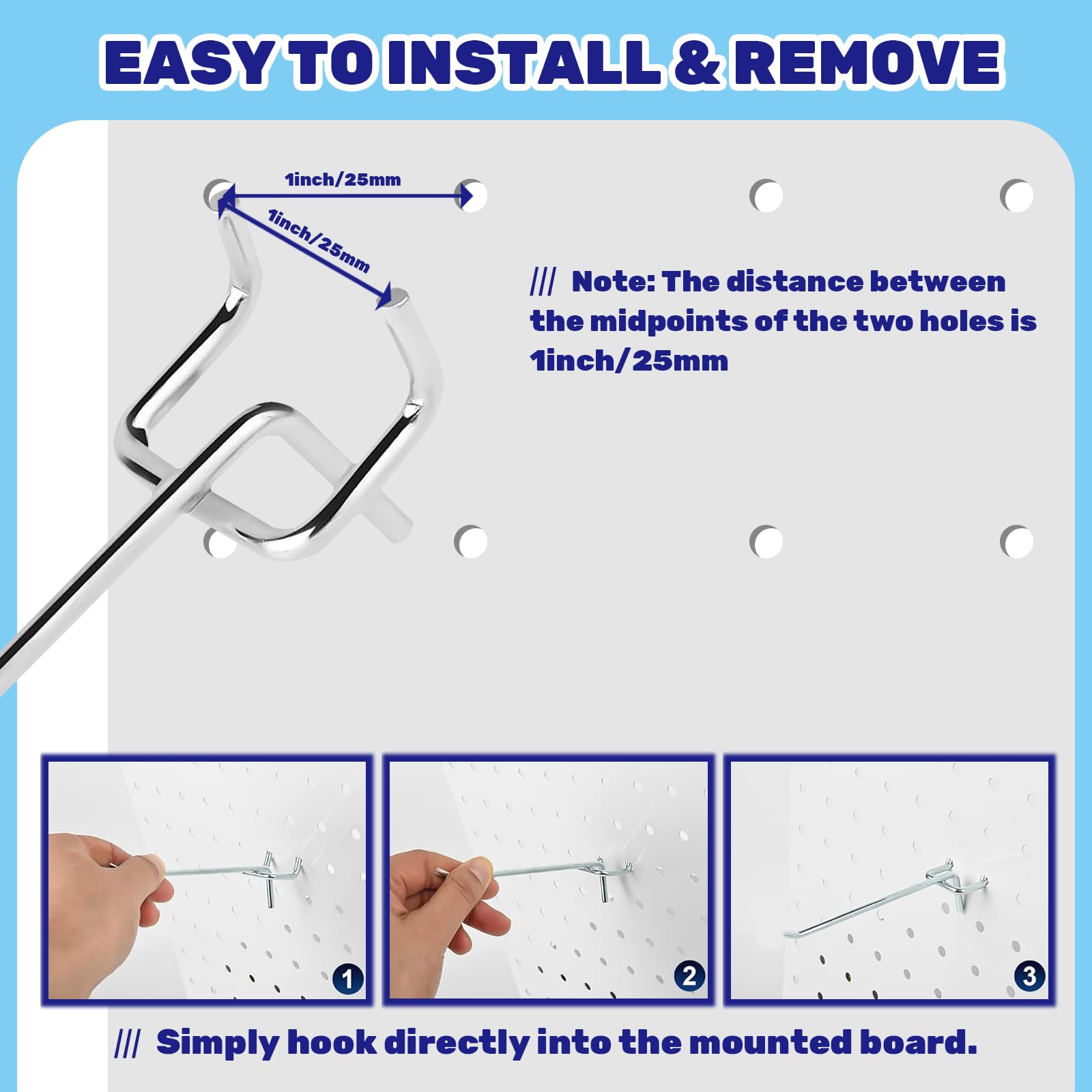 EASY TO INSTALL & REMOVE

1inch/25mm

1inch/25mm

/// Note: The distance between the midpoints of the two holes is 1inch/25mm

1

2

3

/// Simply hook directly into the mounted board.