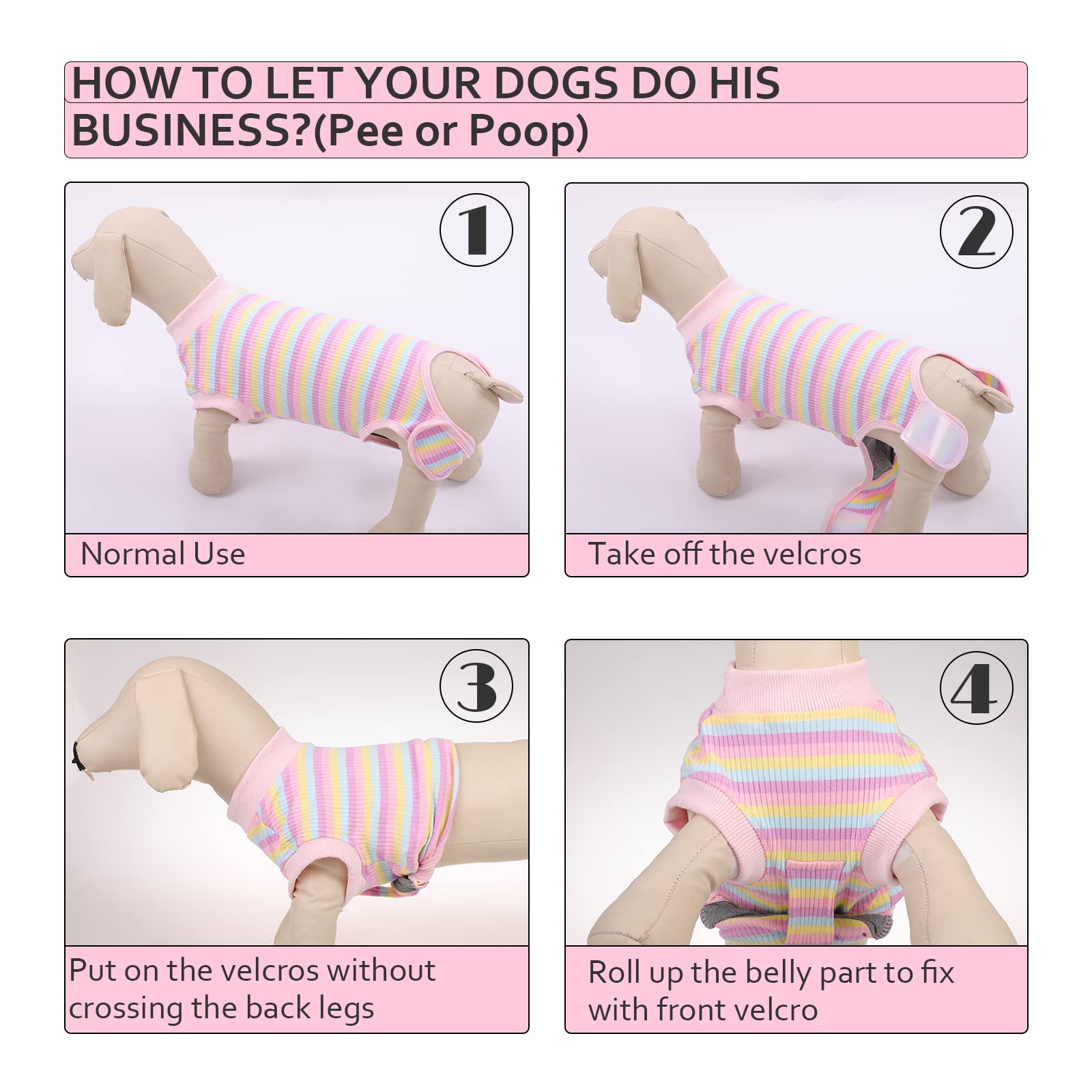 HOW TO LET YOUR DOGS DO HIS BUSINESS?(Pee or Poop)

1

Normal Use

2

Take off the velcros

3

Put on the velcros without crossing the back legs

4

Roll up the belly part to fix with front velcro