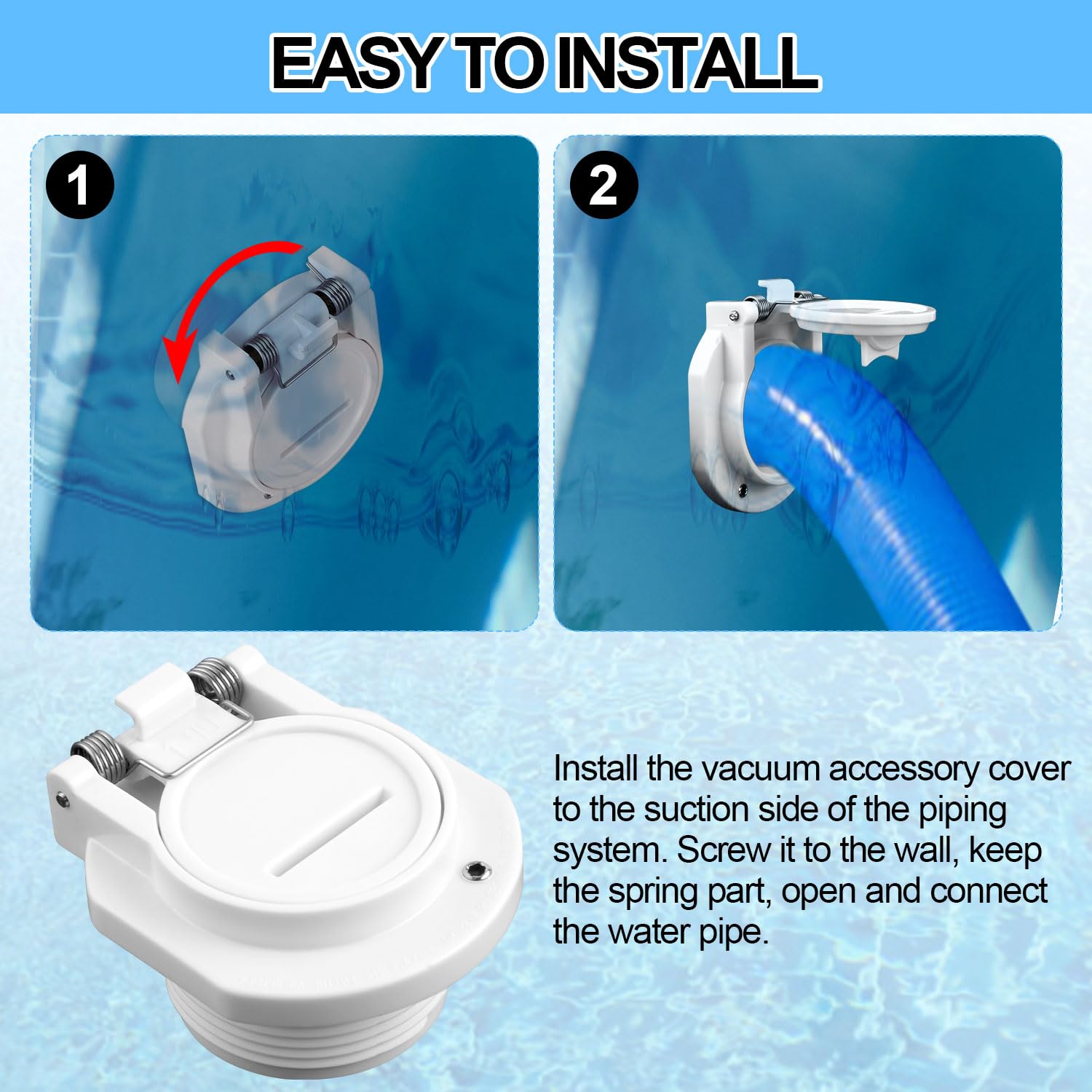 EASY TO INSTALL

1

2

Install the vacuum accessory cover to the suction side of the piping system. Screw it to the wall, keep the spring part, open and connect the water pipe.