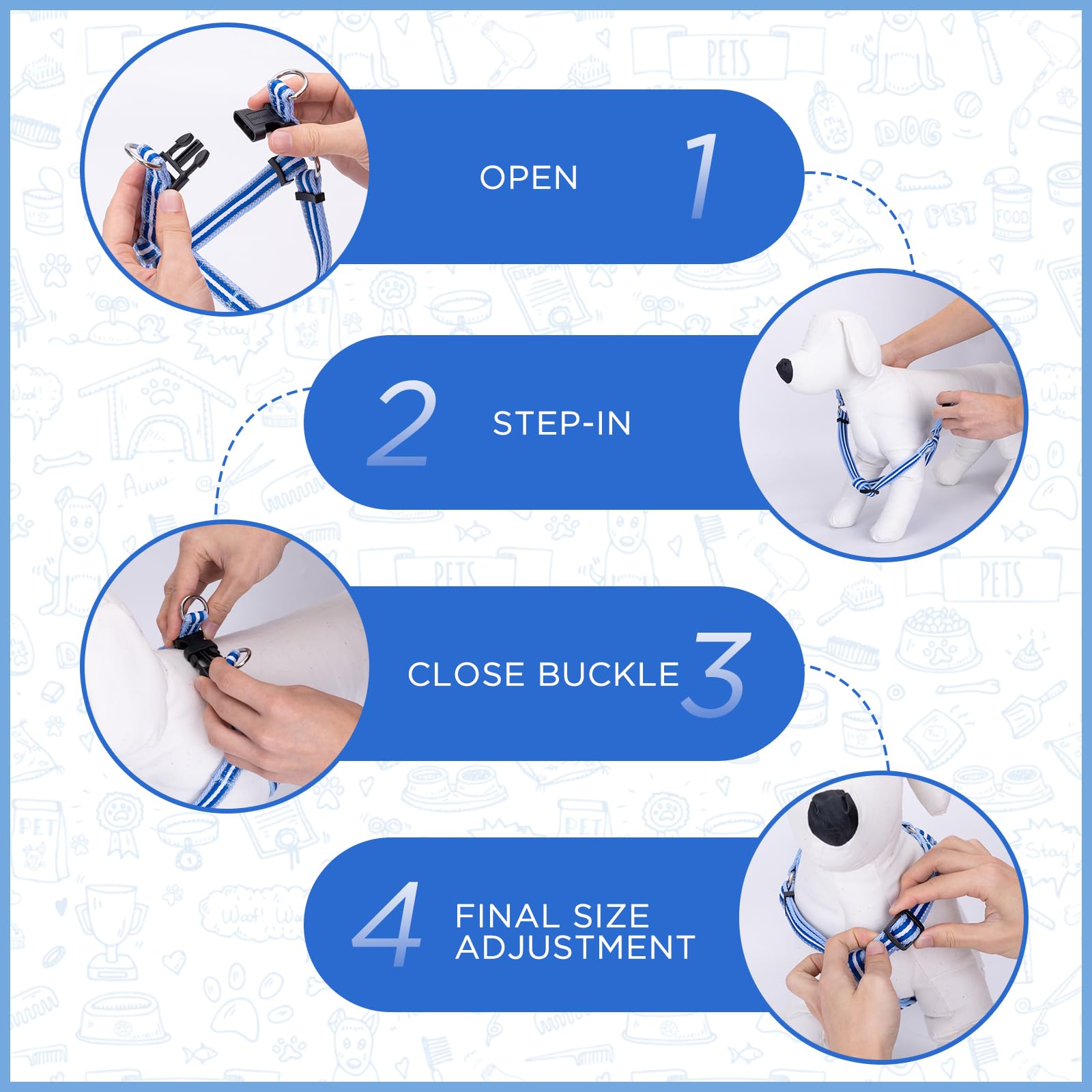 OPEN 1

2 STEP-IN

CLOSE BUCKLE 3

4 FINAL SIZE ADJUSTMENT