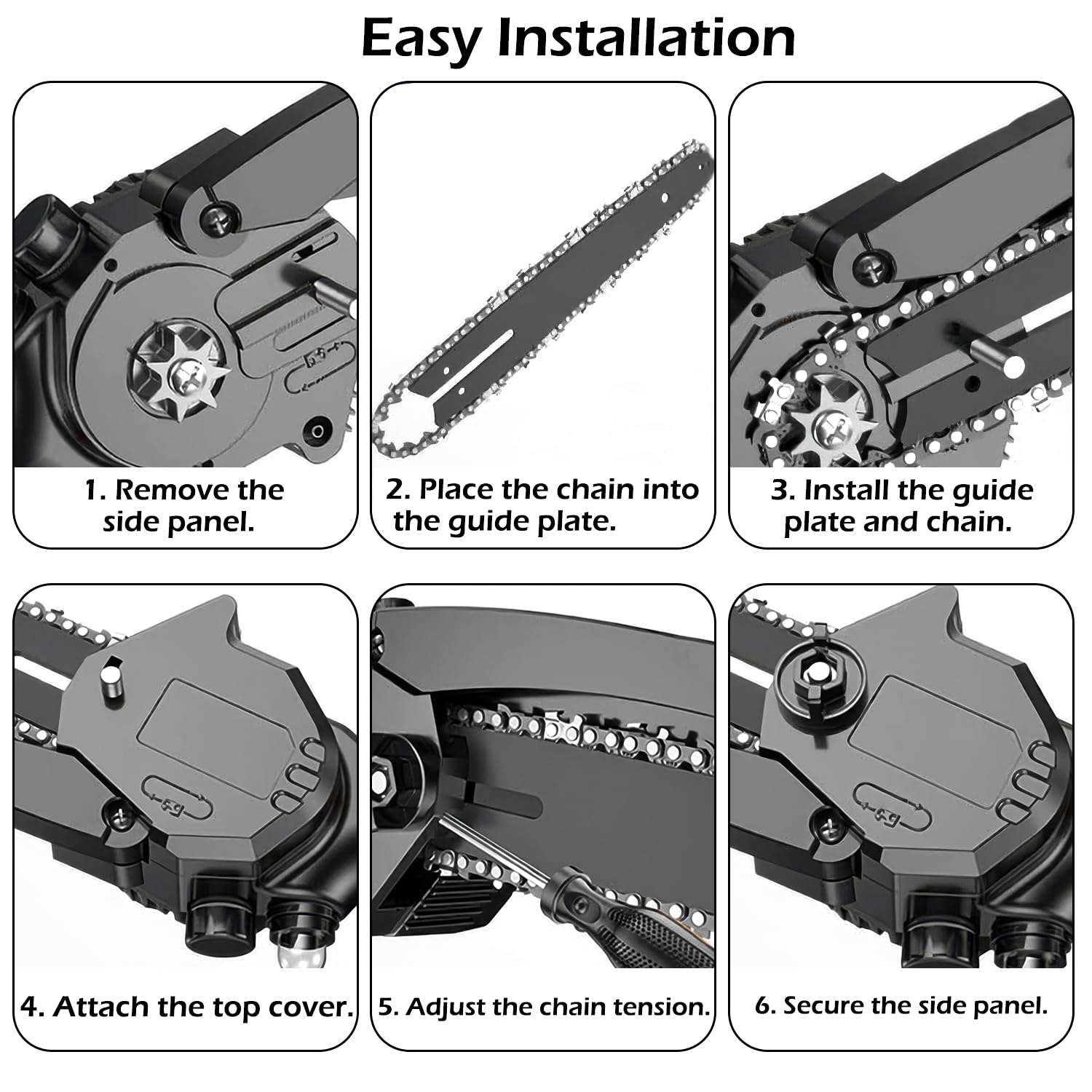 Easy Installation

1. Remove the side panel.

2. Place the chain into the guide plate.

3. Install the guide plate and chain.

4. Attach the top cover.

5. Adjust the chain tension.

6. Secure the side panel.