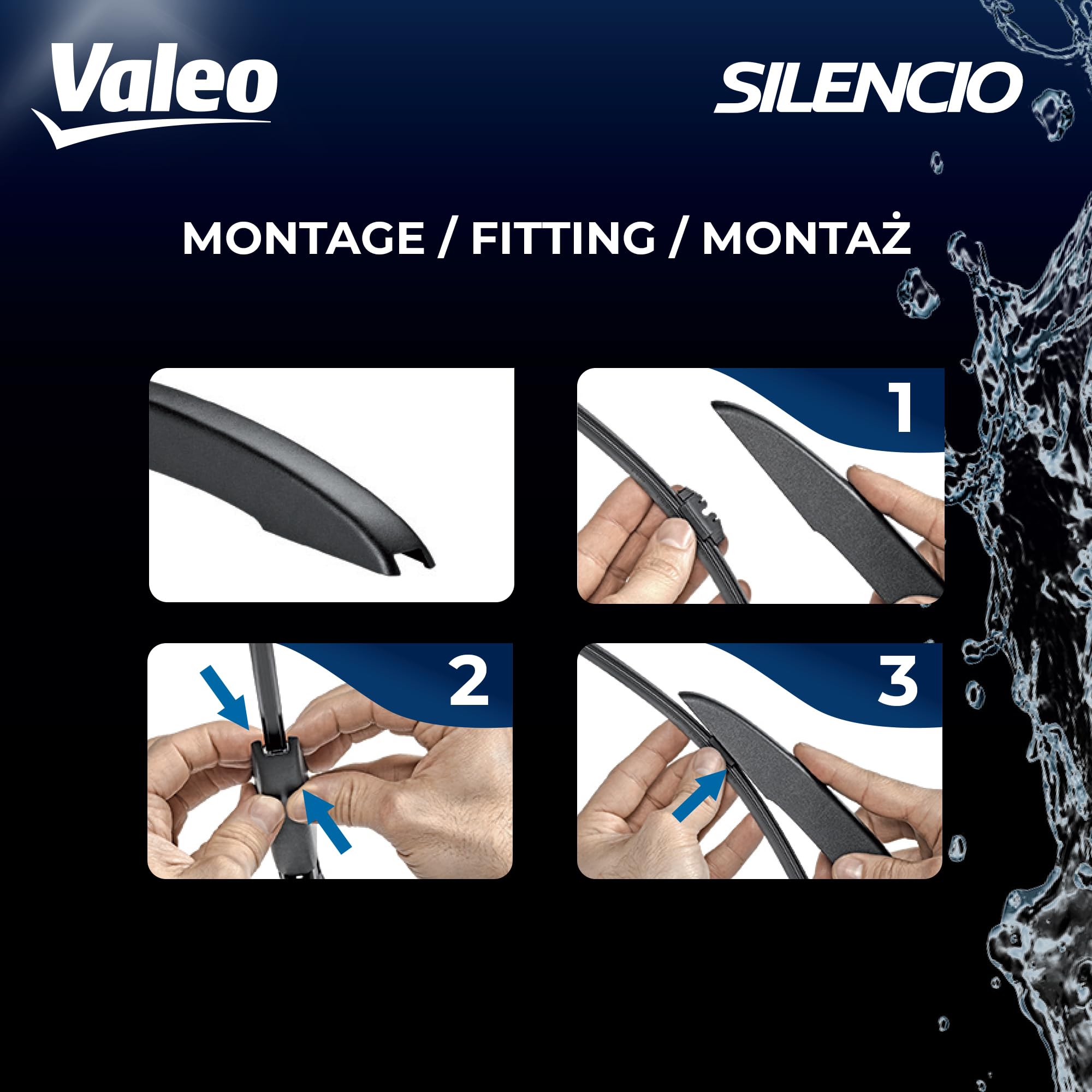 Valeo

SILENCIO

MONTAGE / FITTING / MONTAŻ

1

2

3