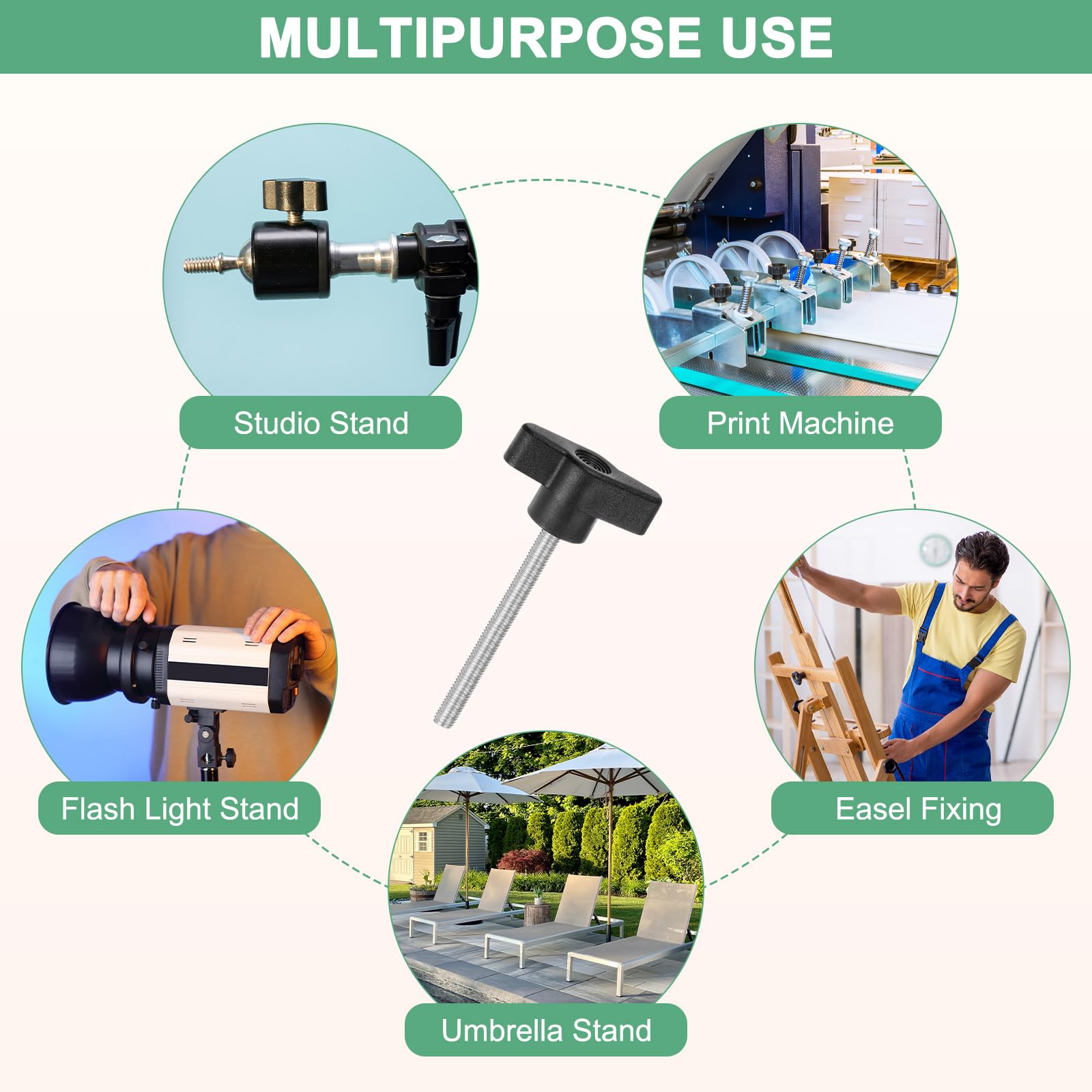 MULTIPURPOSE USE

Studio Stand

Print Machine

Flash Light Stand

Easel Fixing

Umbrella Stand