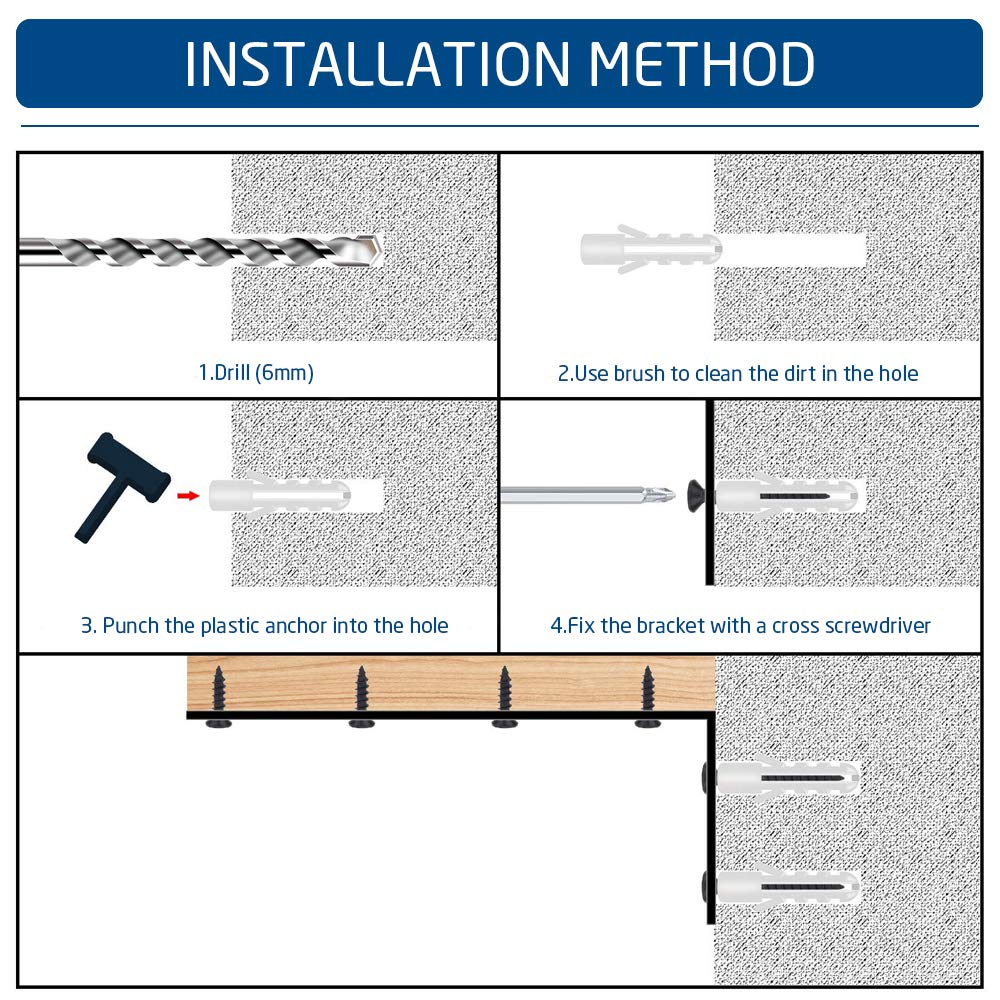 INSTALLATION METHOD

1.Drill (6mm)

2.Use brush to clean the dirt in the hole

3. Punch the plastic anchor into the hole

4.Fix the bracket with a cross screwdriver