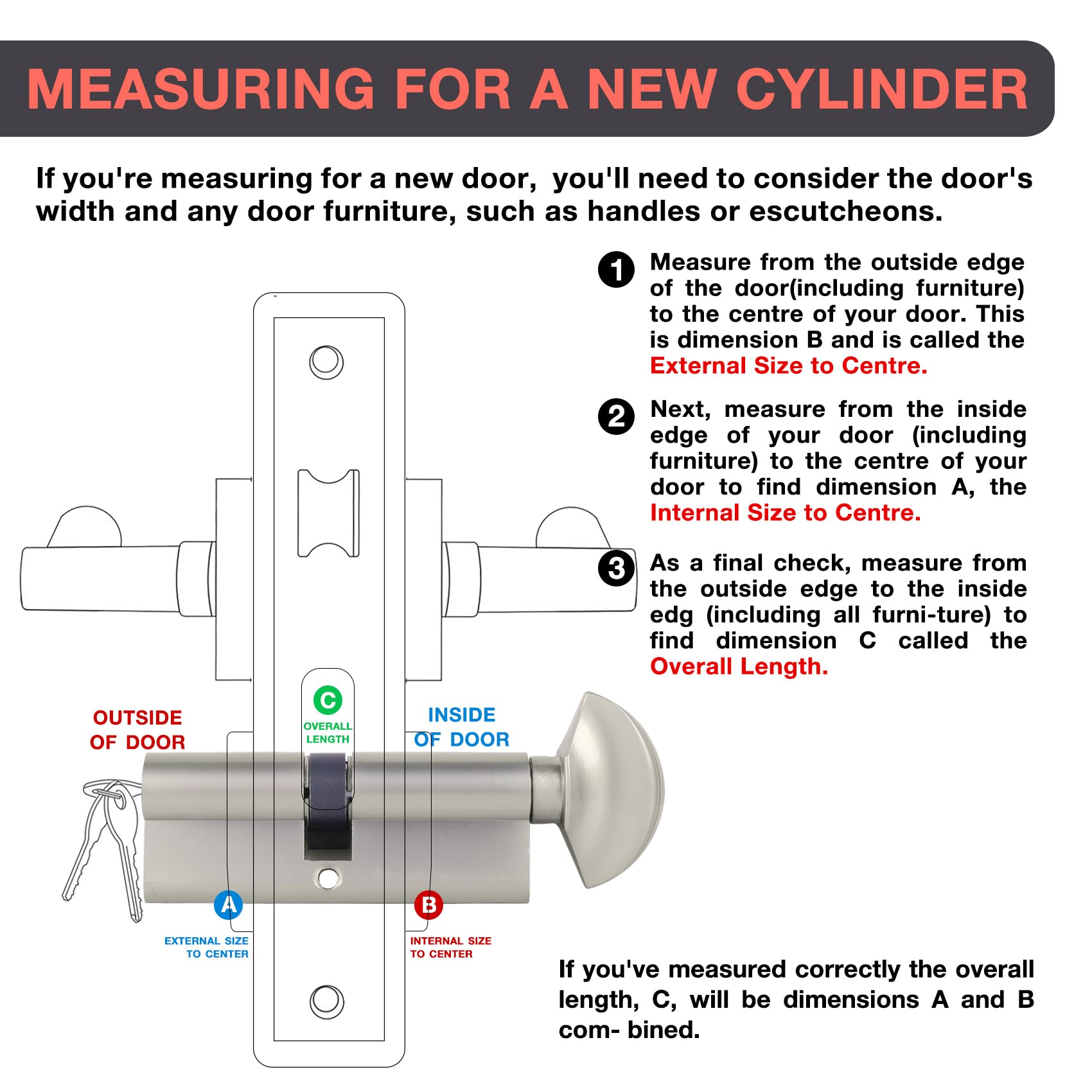 MEASURING FOR A NEW CYLINDER

If you're measuring for a new door, you'll need to consider the door's width and any door furniture, such as handles or escutcheons.

1 Measure from the outside edge of the door(including furniture) to the centre of your door. This is dimension B and is called the External Size to Centre.

2 Next, measure from the inside edge of your door (including furniture) to the centre of your door to find dimension A, the Internal Size to Centre.

3 As a final check, measure from the outside edge to the inside edg (including all furni-ture) to find dimension C called the Overall Length.

OUTSIDE OF DOOR

C OVERALL LENGTH

INSIDE OF DOOR

A EXTERNAL SIZE TO CENTER

B INTERNAL SIZE TO CENTER

If you've measured correctly the overall length, C, will be dimensions A and B com- bined.