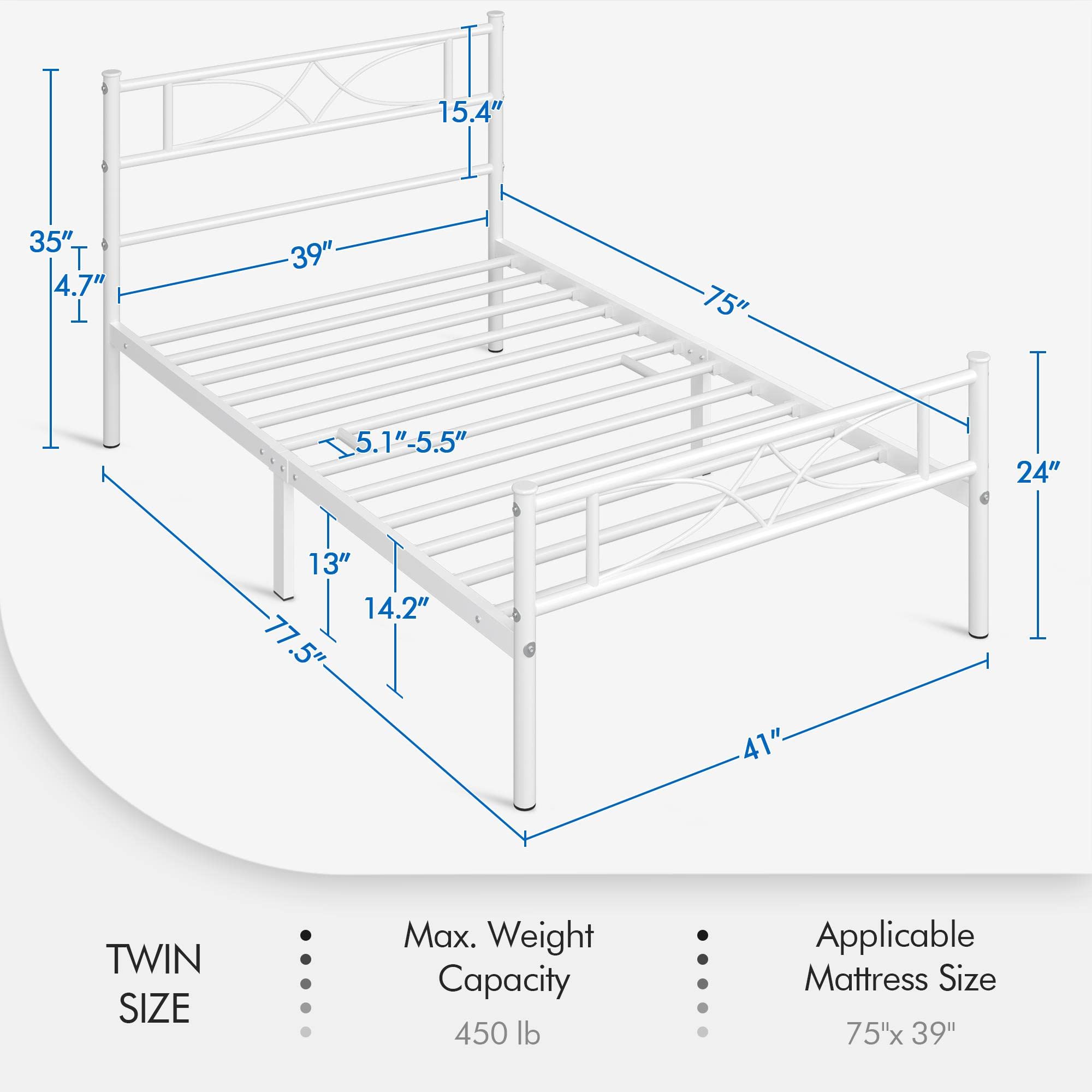 15.4″

35″

4.7″

39″

75″

5.1″-5.5″

24″

13″

14.2″

77.5″

41″

TWIN SIZE

Max. Weight Capacity
450 lb

Applicable Mattress Size
75"x 39"