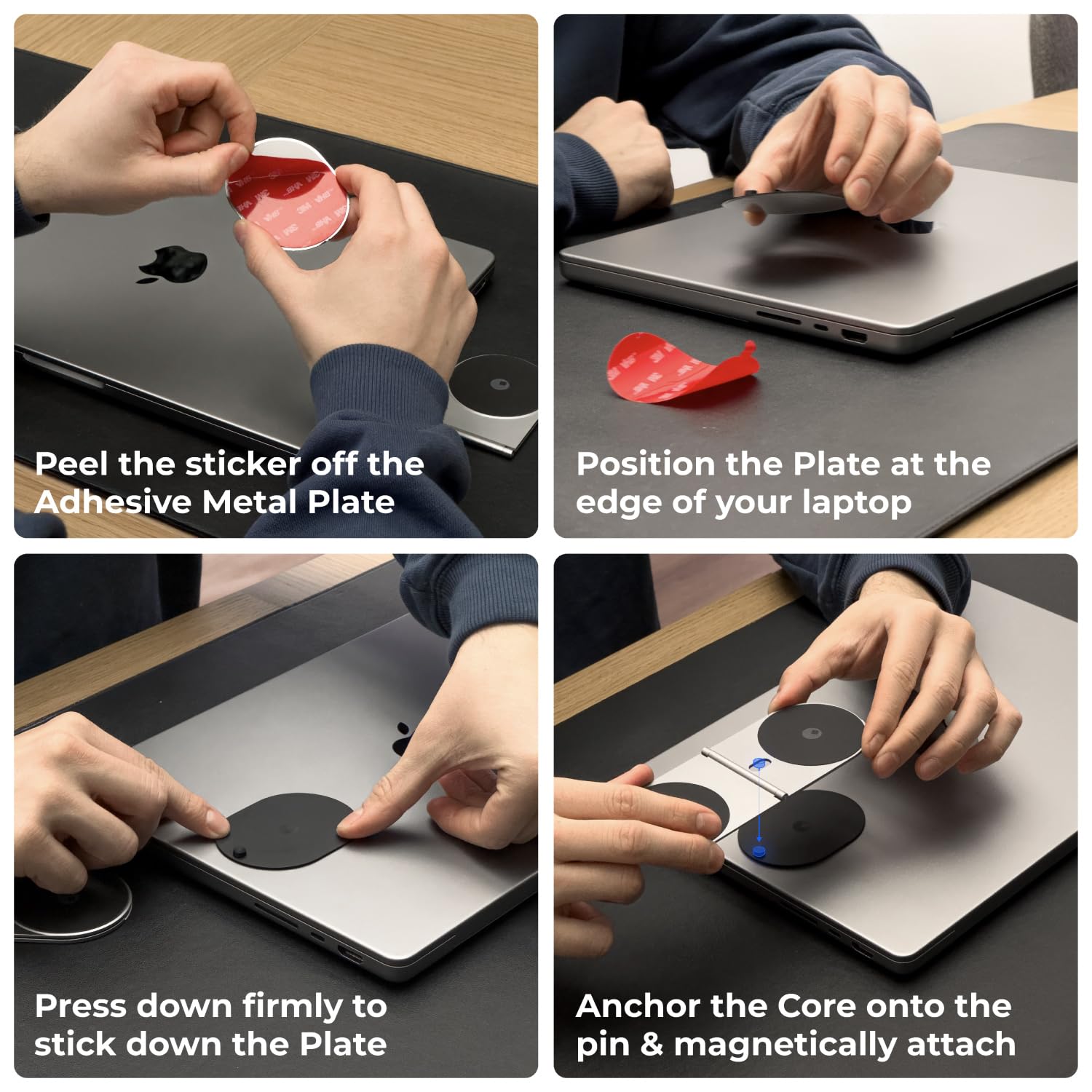 Peel the sticker off the Adhesive Metal Plate

Position the Plate at the edge of your laptop

Press down firmly to stick down the Plate

Anchor the Core onto the pin & magnetically attach